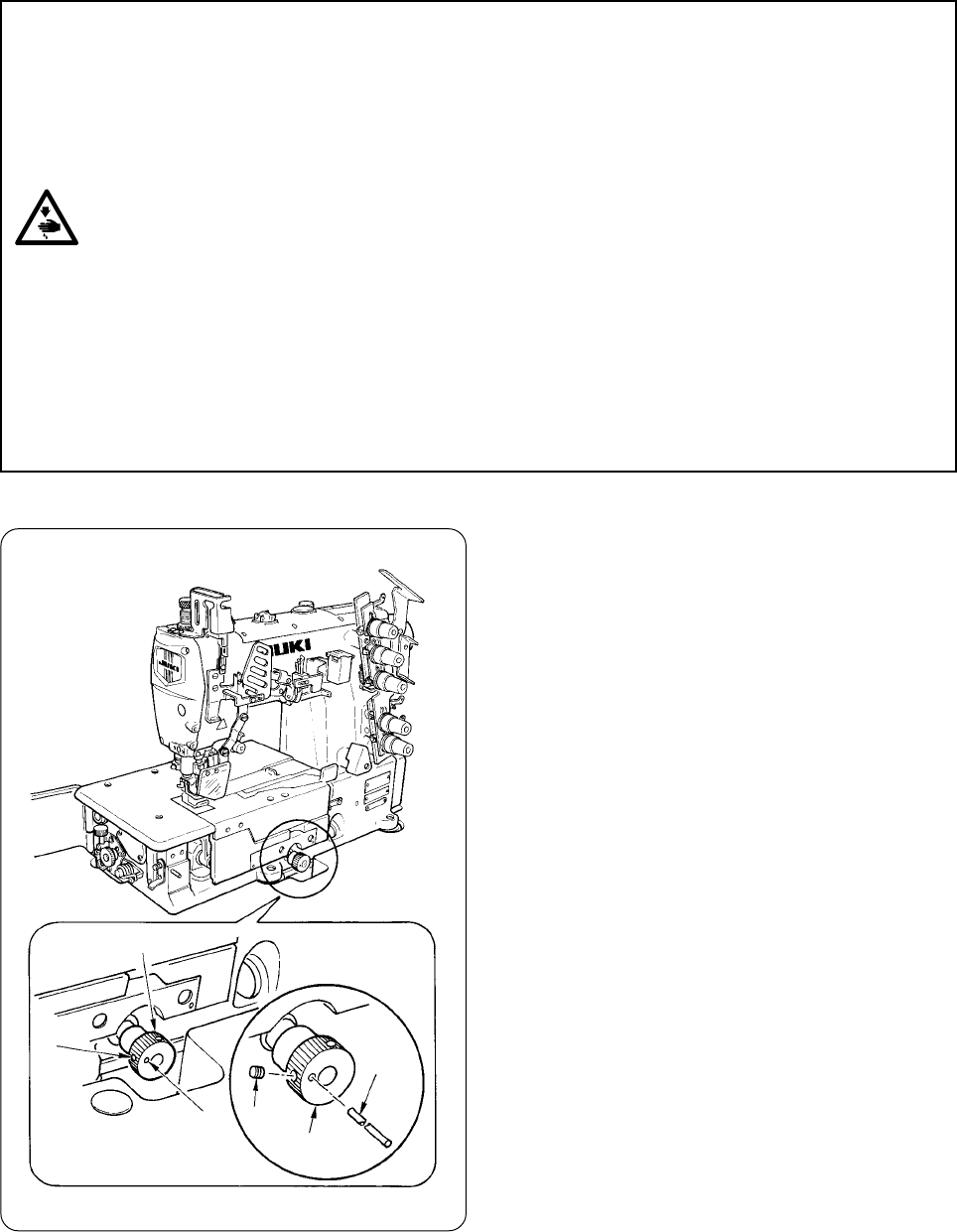 UKI