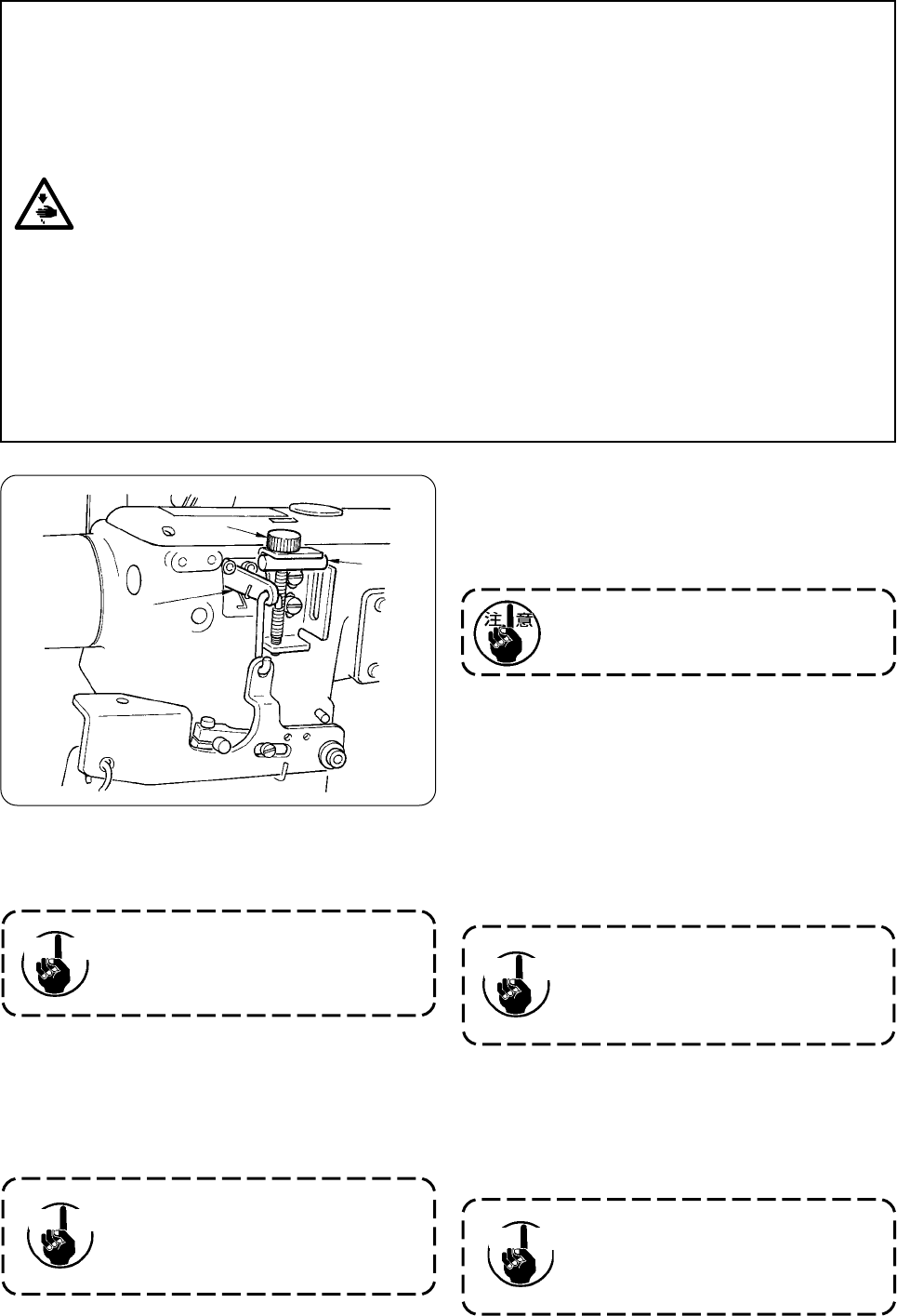 注意