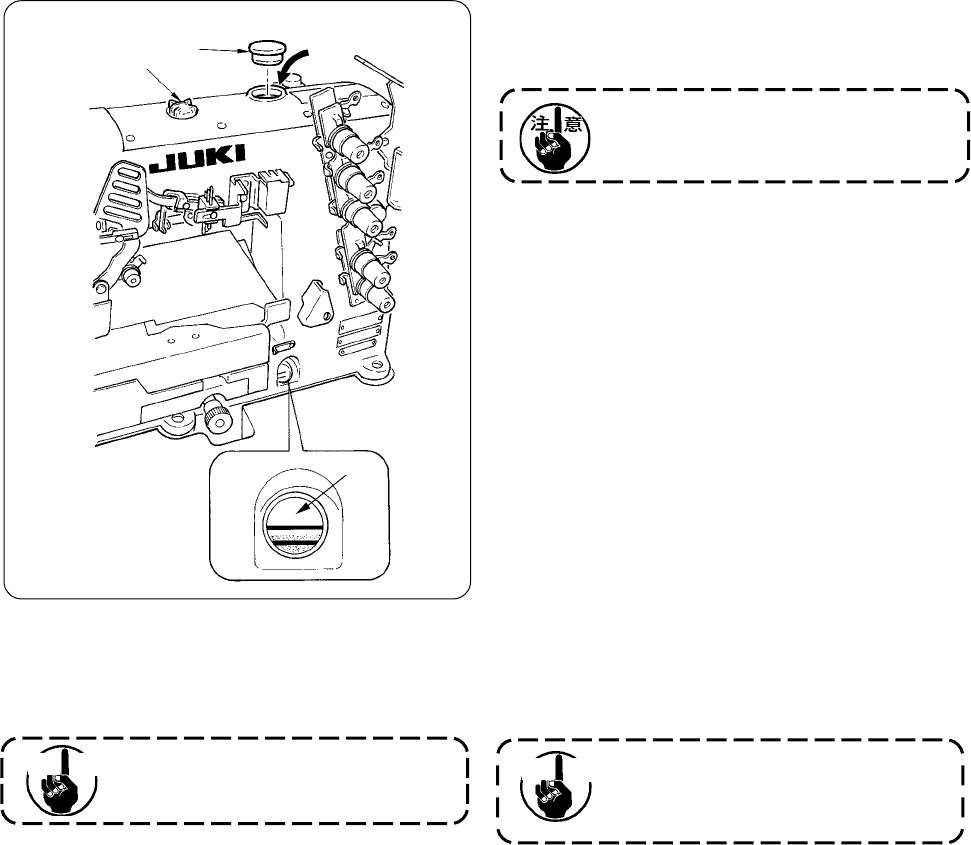 JUKI

注意