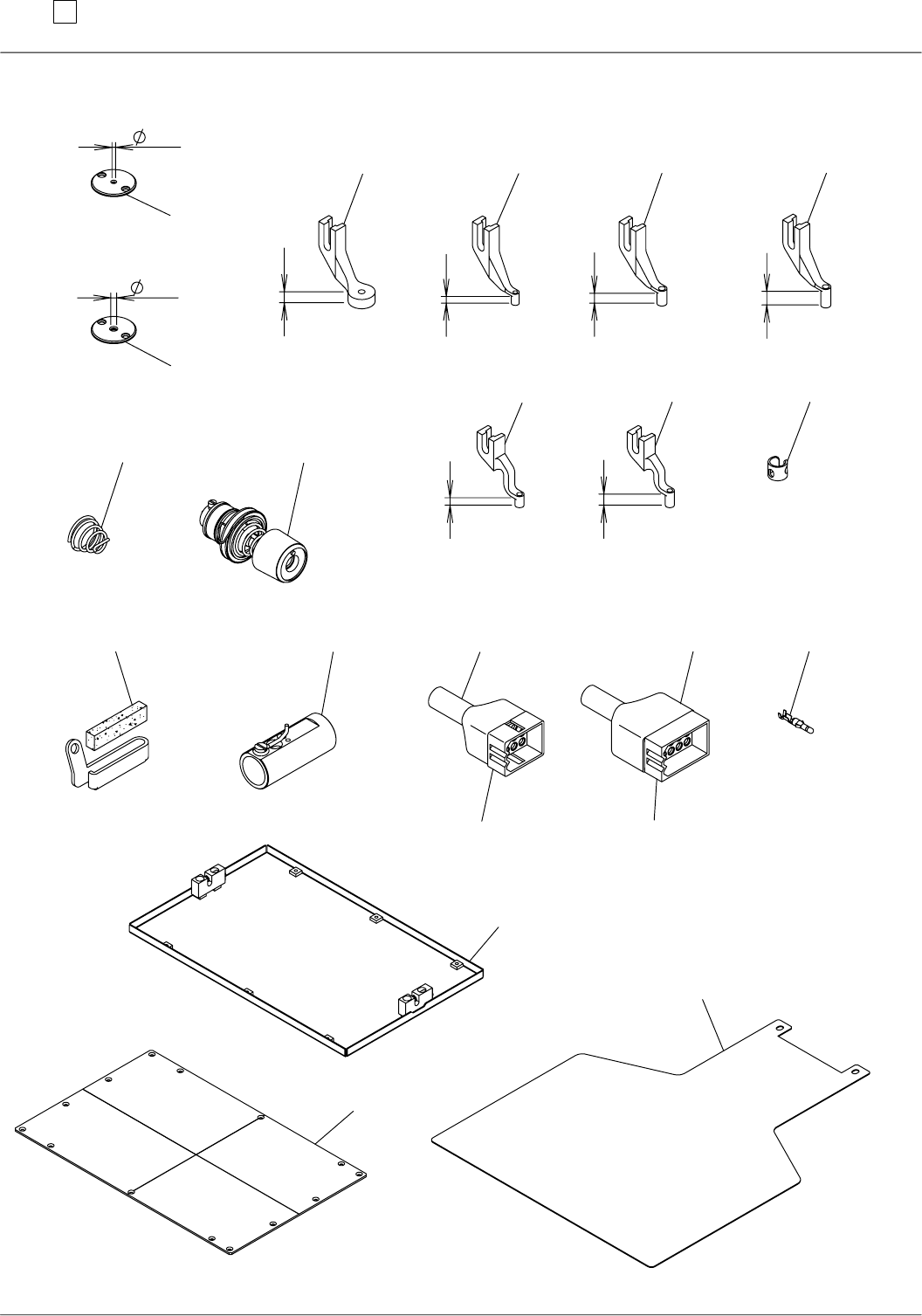 $\phi$

$\phi$