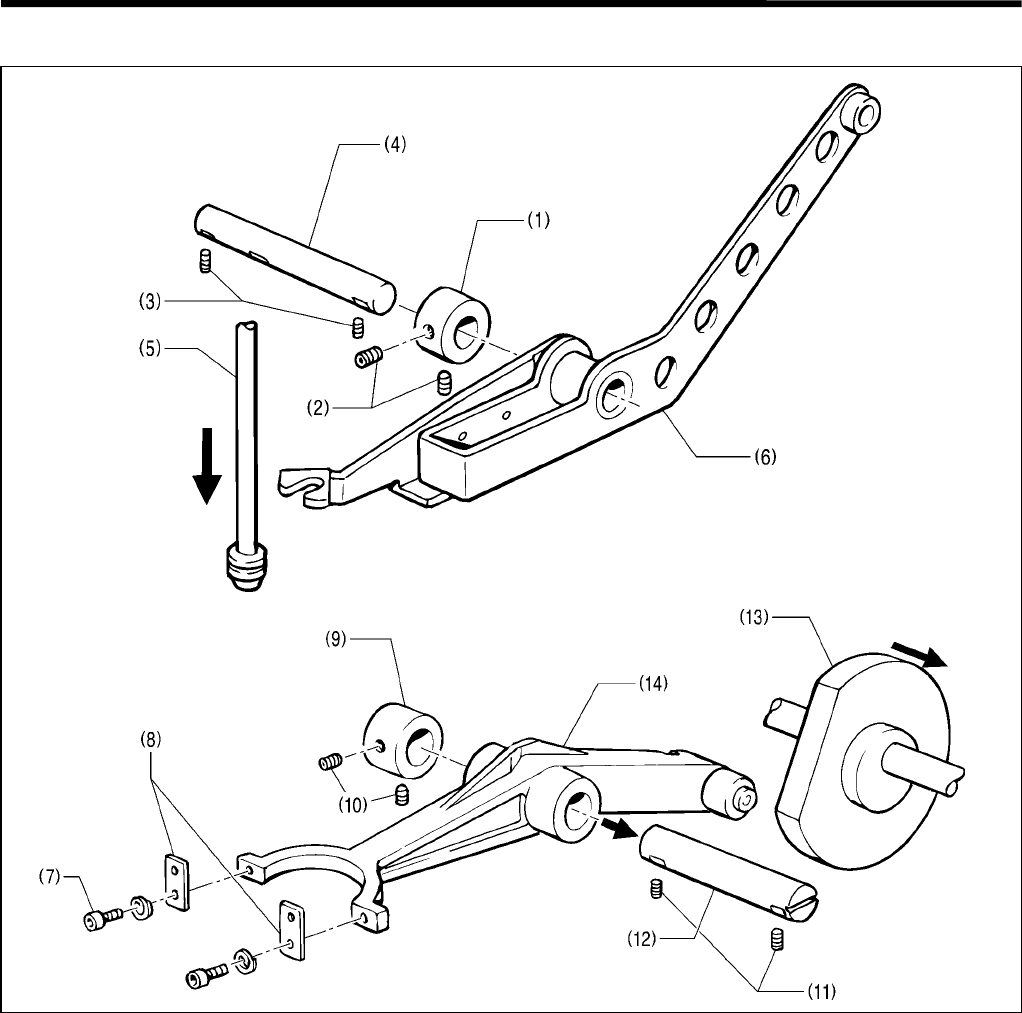 (4)
(1)
(3)
(5)
(2)
(6)
(13)
(9)
(14)
(8)
(10)
(7)
(12)
(11)