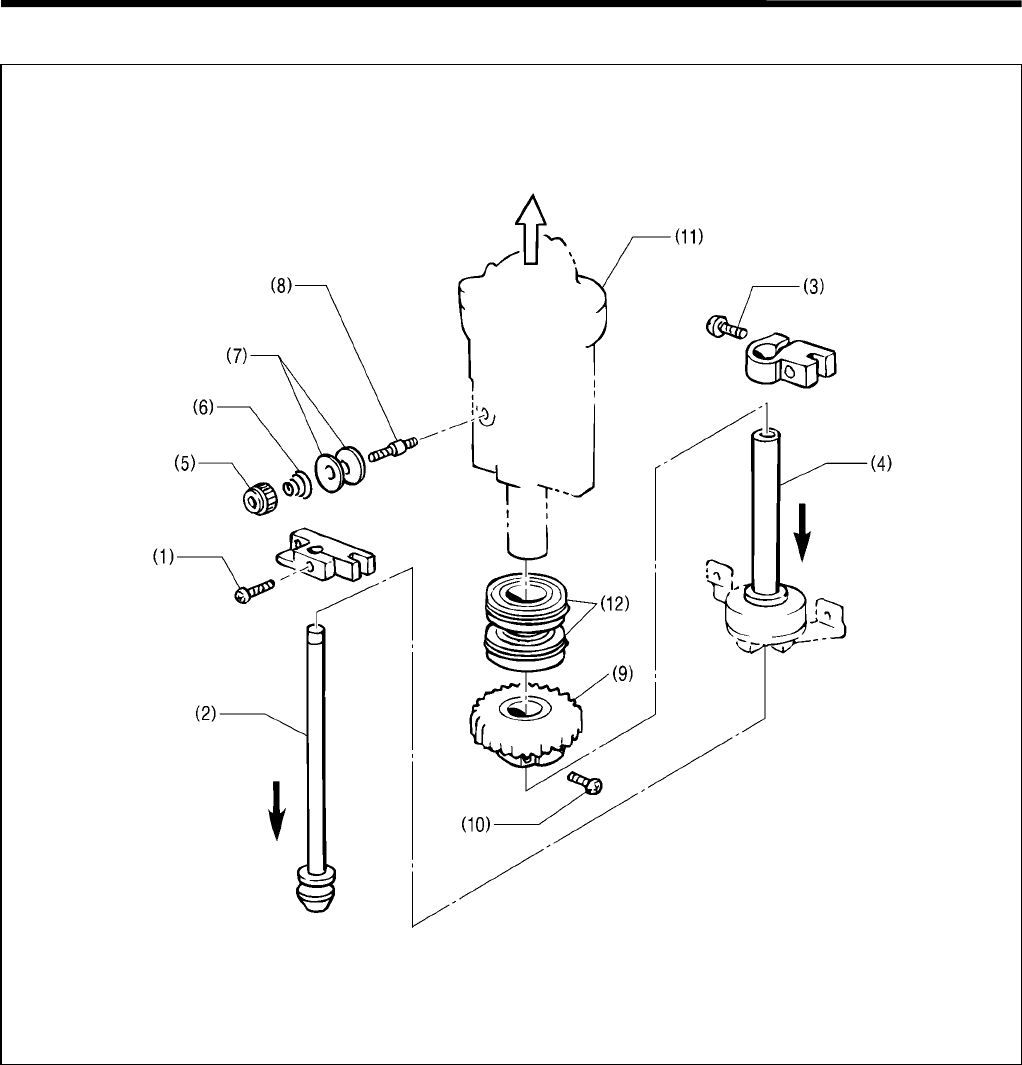 (11)
(8)
(3)
(7)
(6)
(5)
(4)
(1)
(12)
(9)
(2)
(10)