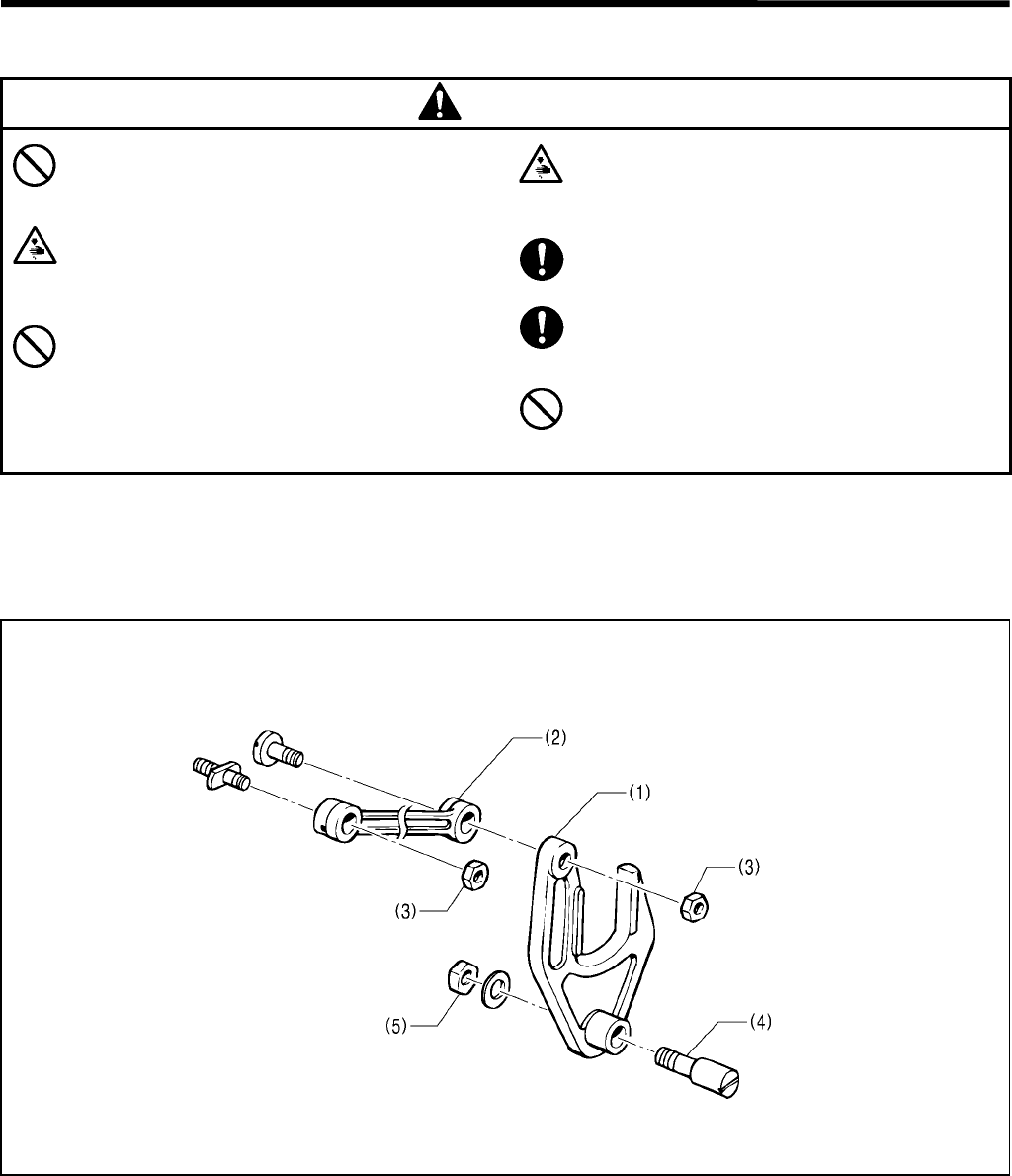 (2)
(1)
(3)
(3)
(5)
(4)