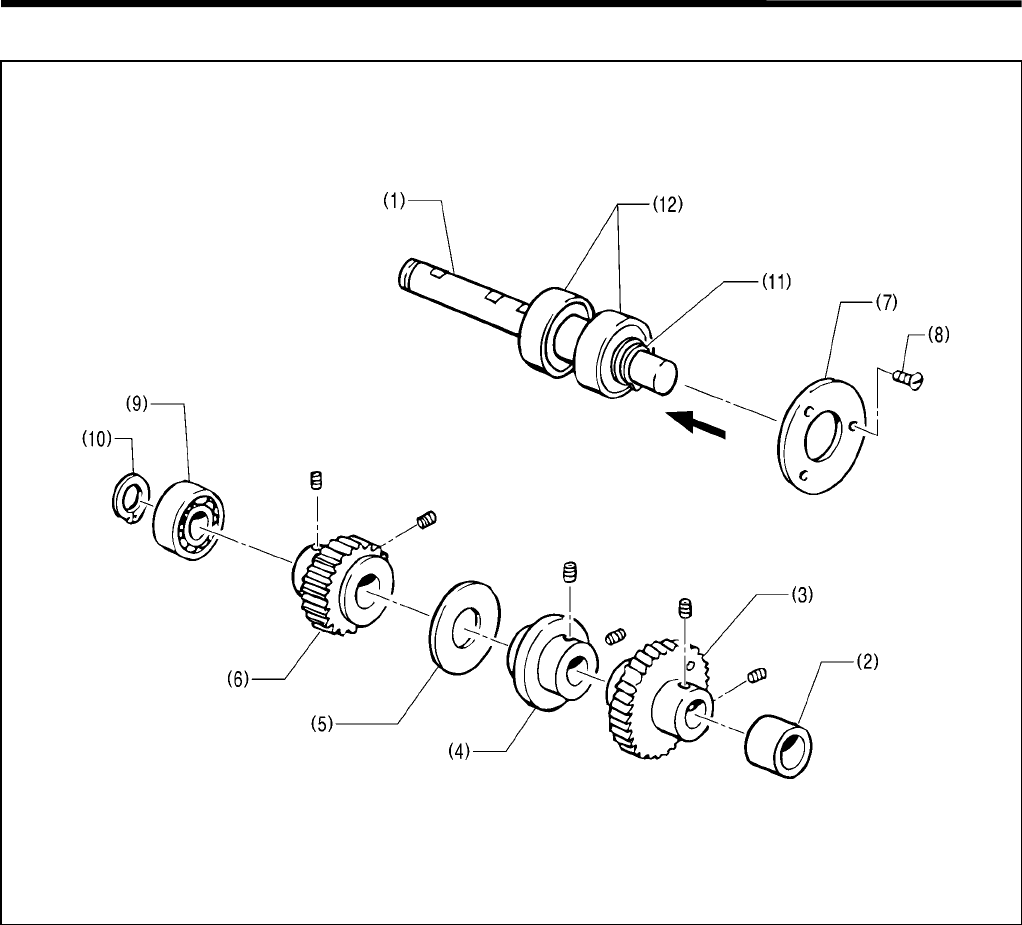 (1)
(12)
(11)
(7)
(8)
(9)
(10)
(3)
(2)
(6)
(5)
(4)