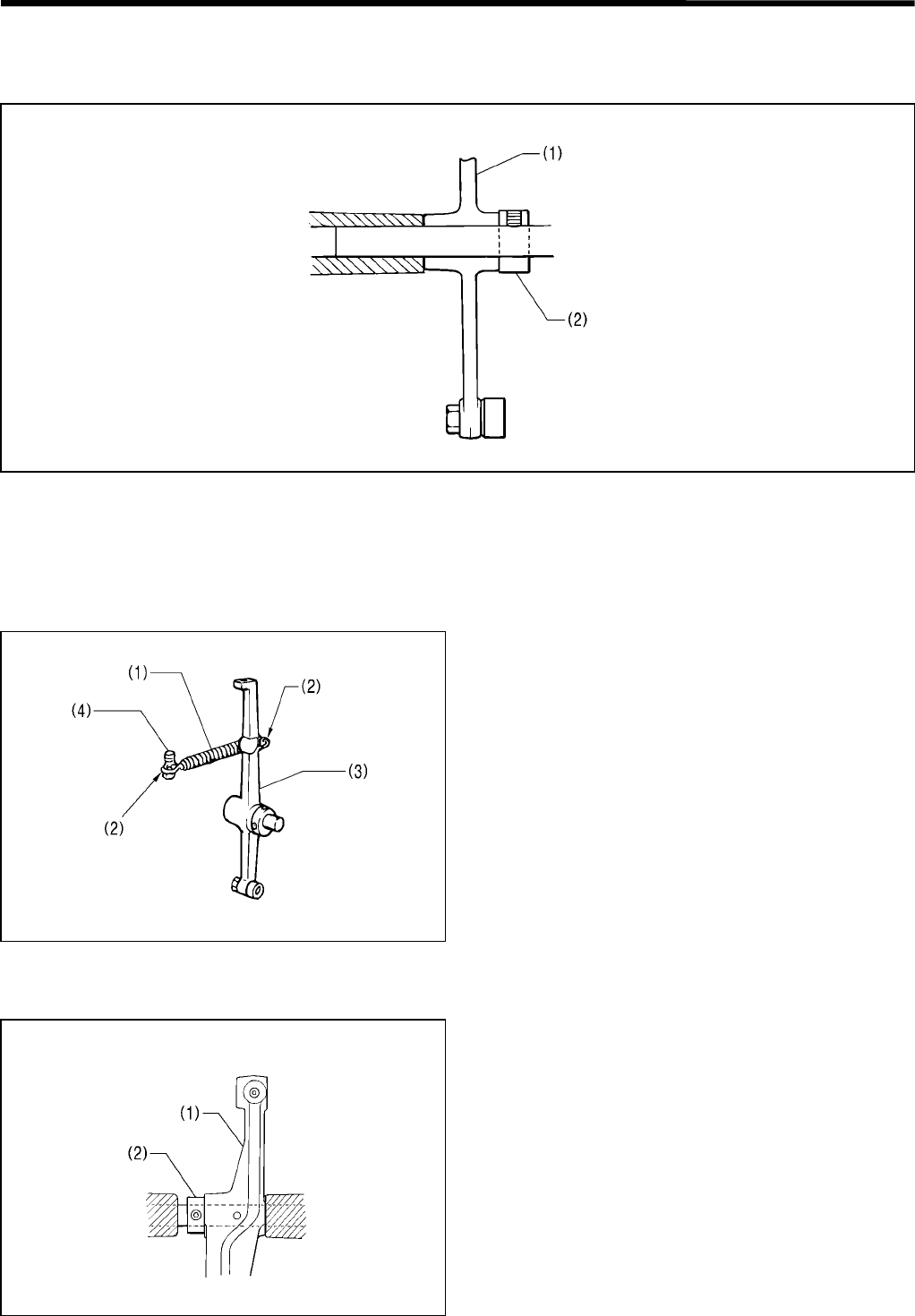 (1)
(2)

(1)
(2)
(4)
(3)
(2)

(1)
(2)