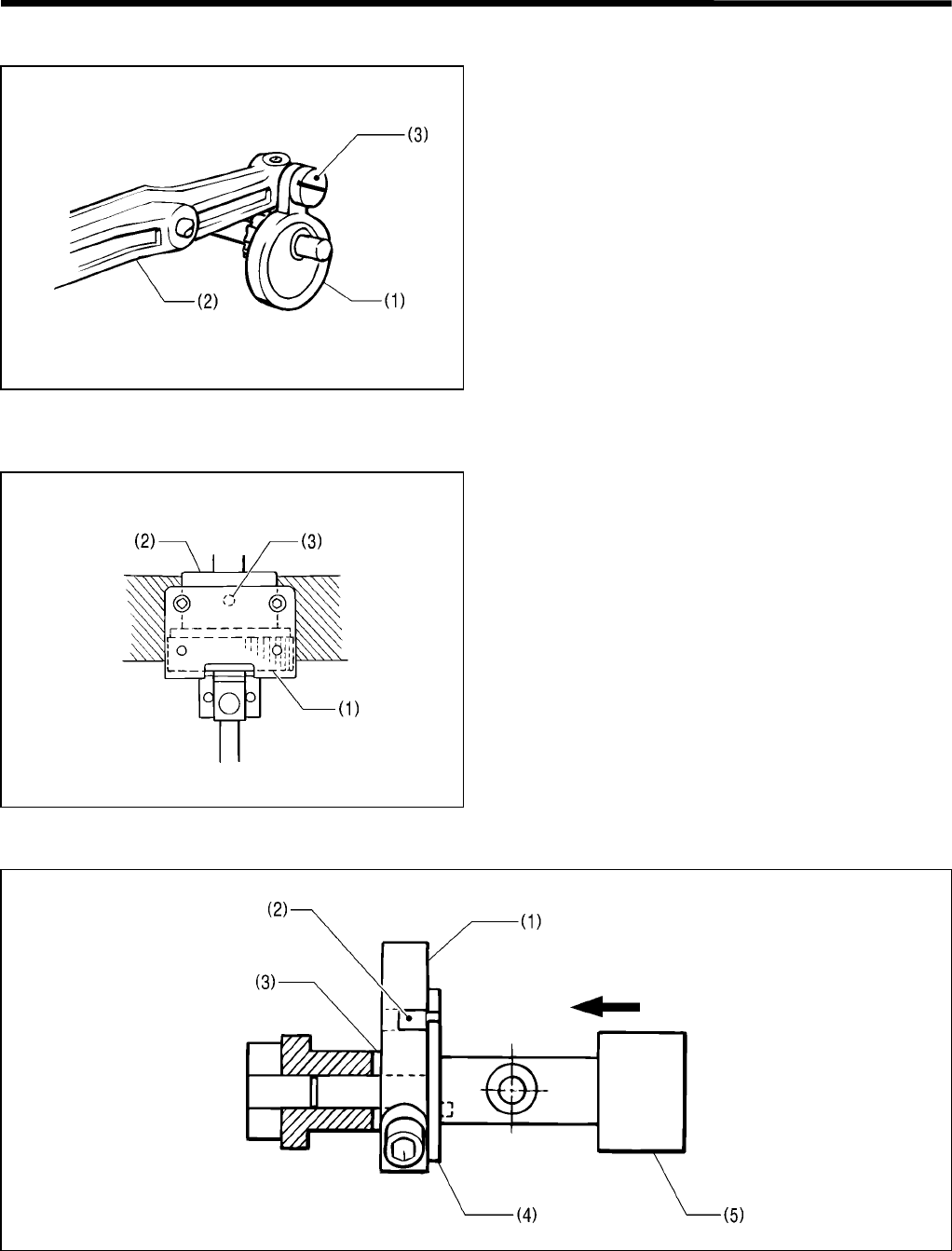 (3)
(2)
(1)

(2)
(3)
(1)

(2)
(1)
(3)
(4)
(5)