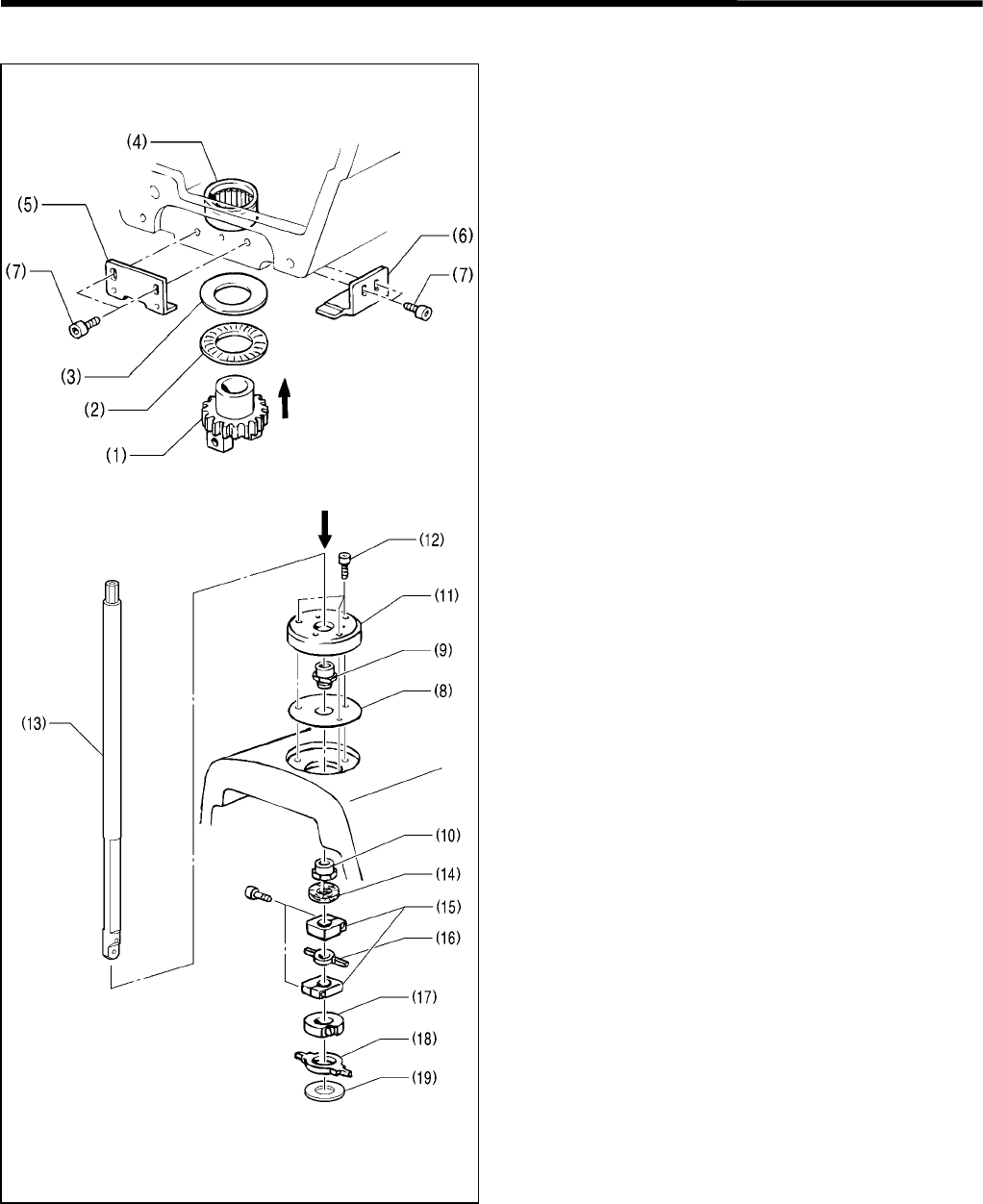 (4)
(5)
(6)
(7)
(7)
(3)
(2)
(1)
(12)
(11)
(9)
(8)
(13)
(10)
(14)
(15)
(16)
(17)
(18)
(19)