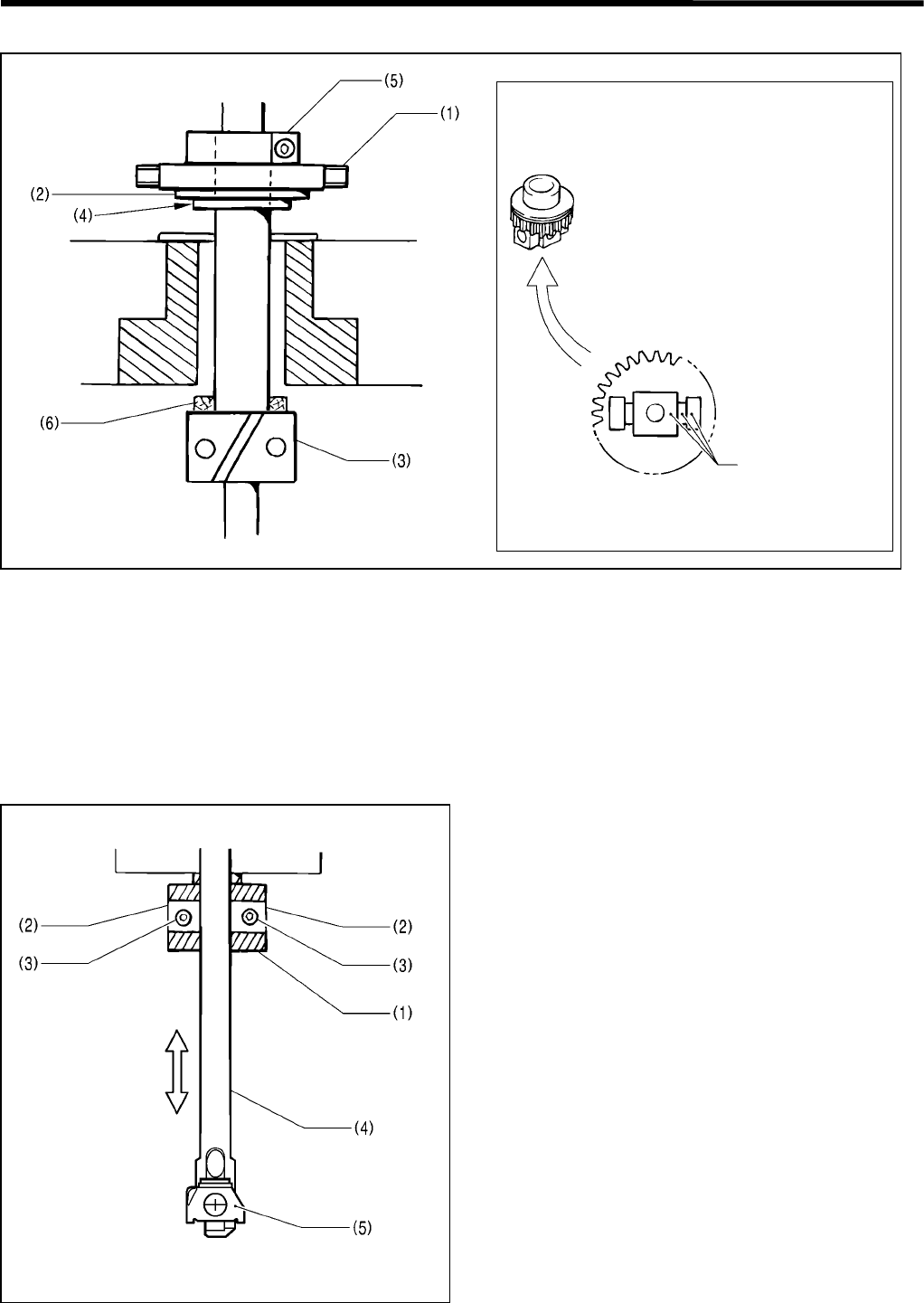 (5)
(1)
(2)
(4)
(6)
(3)

(2)
(3)
(2)
(3)
(1)
(4)
(5)