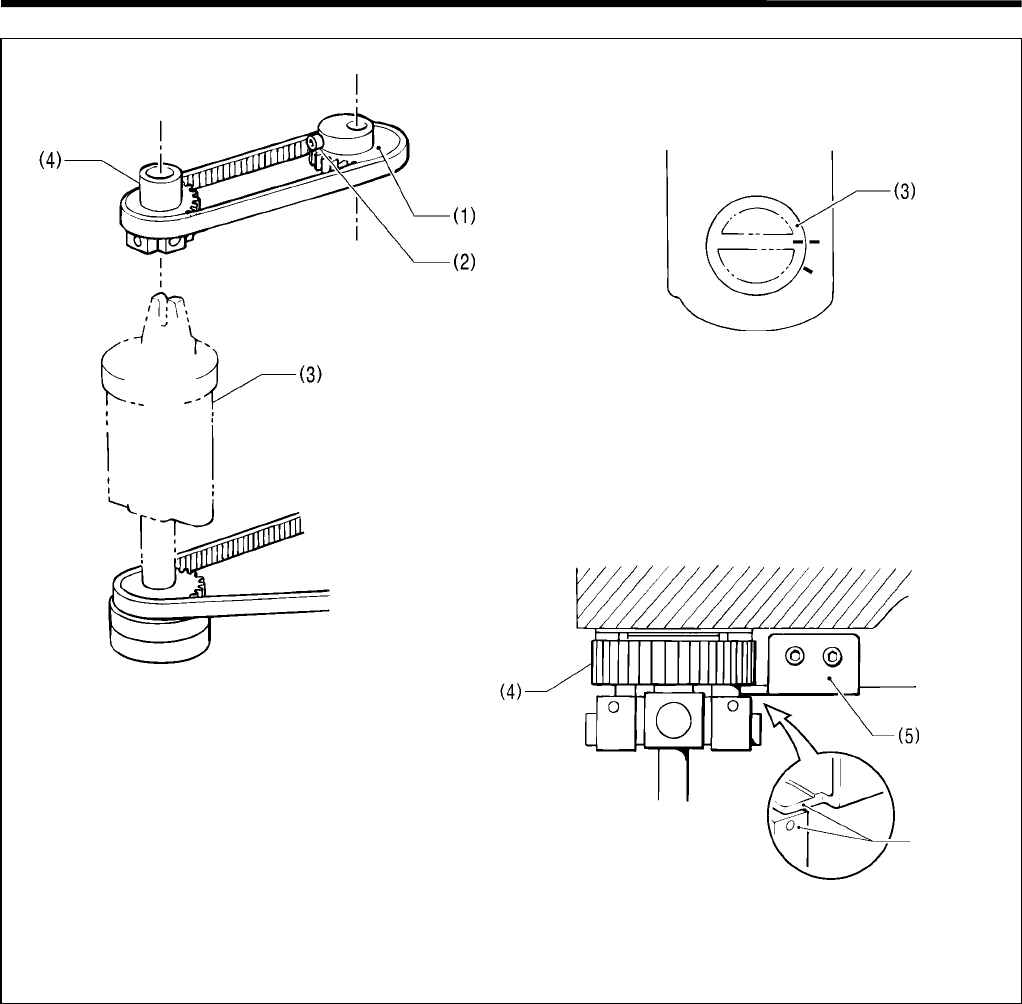 (4)
(1)
(2)
(3)
(3)
(4)
(5)