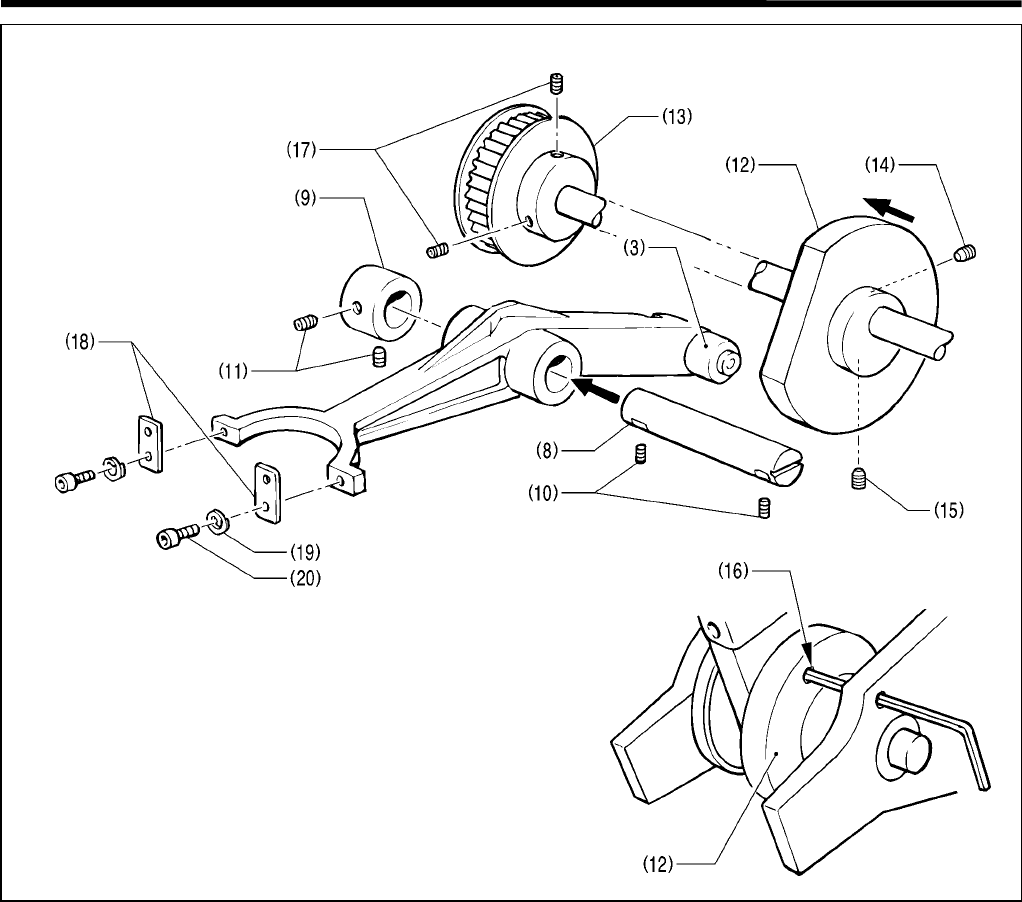 (17)
(13)
(12)
(14)
(9)
(3)
(18)
(11)
(8)
(10)
(15)
(19)
(20)
(16)
(12)