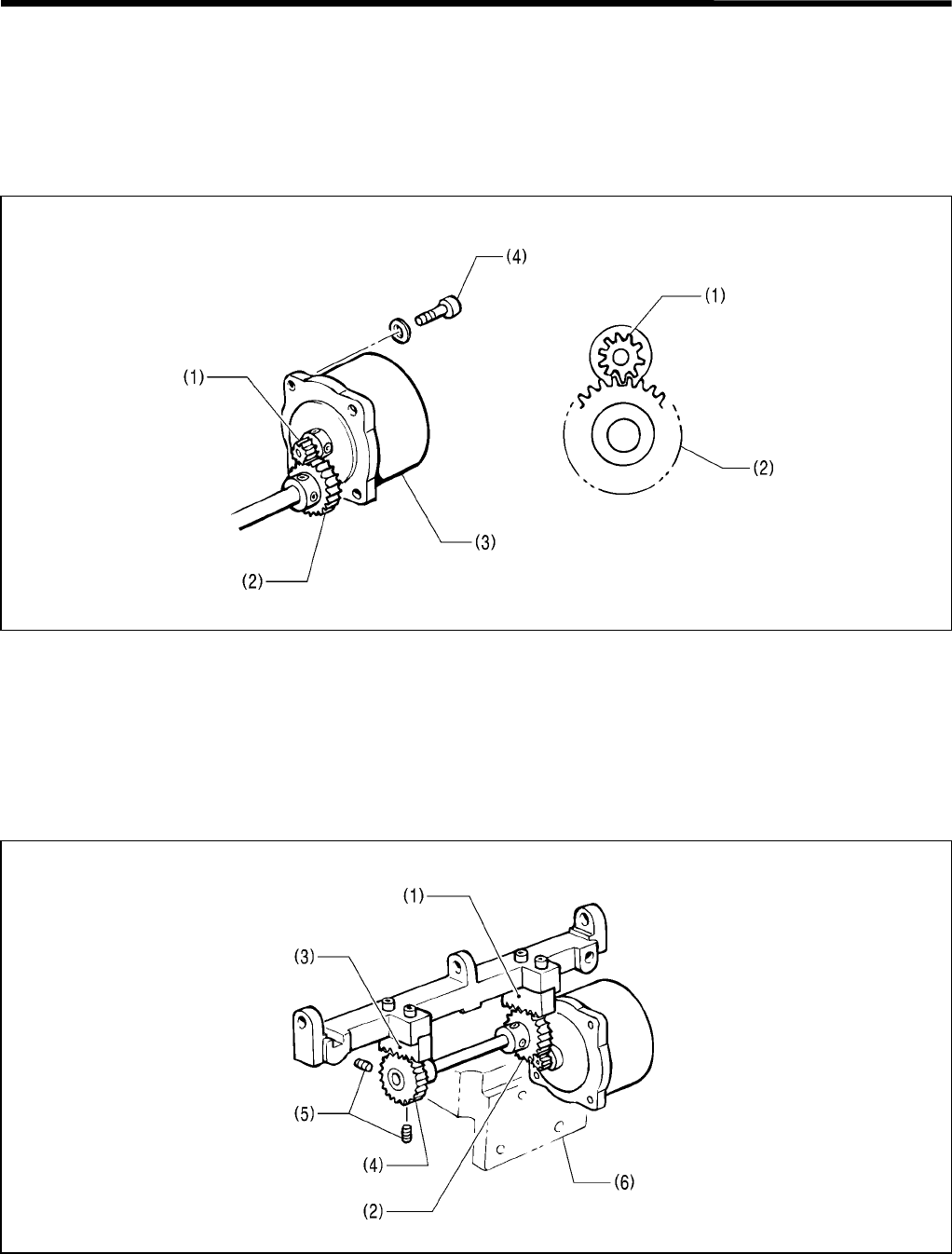 (4)
(1)
(1)
(2)
(3)
(2)

(1)
(3)
(5)
(4)
(2)
(6)