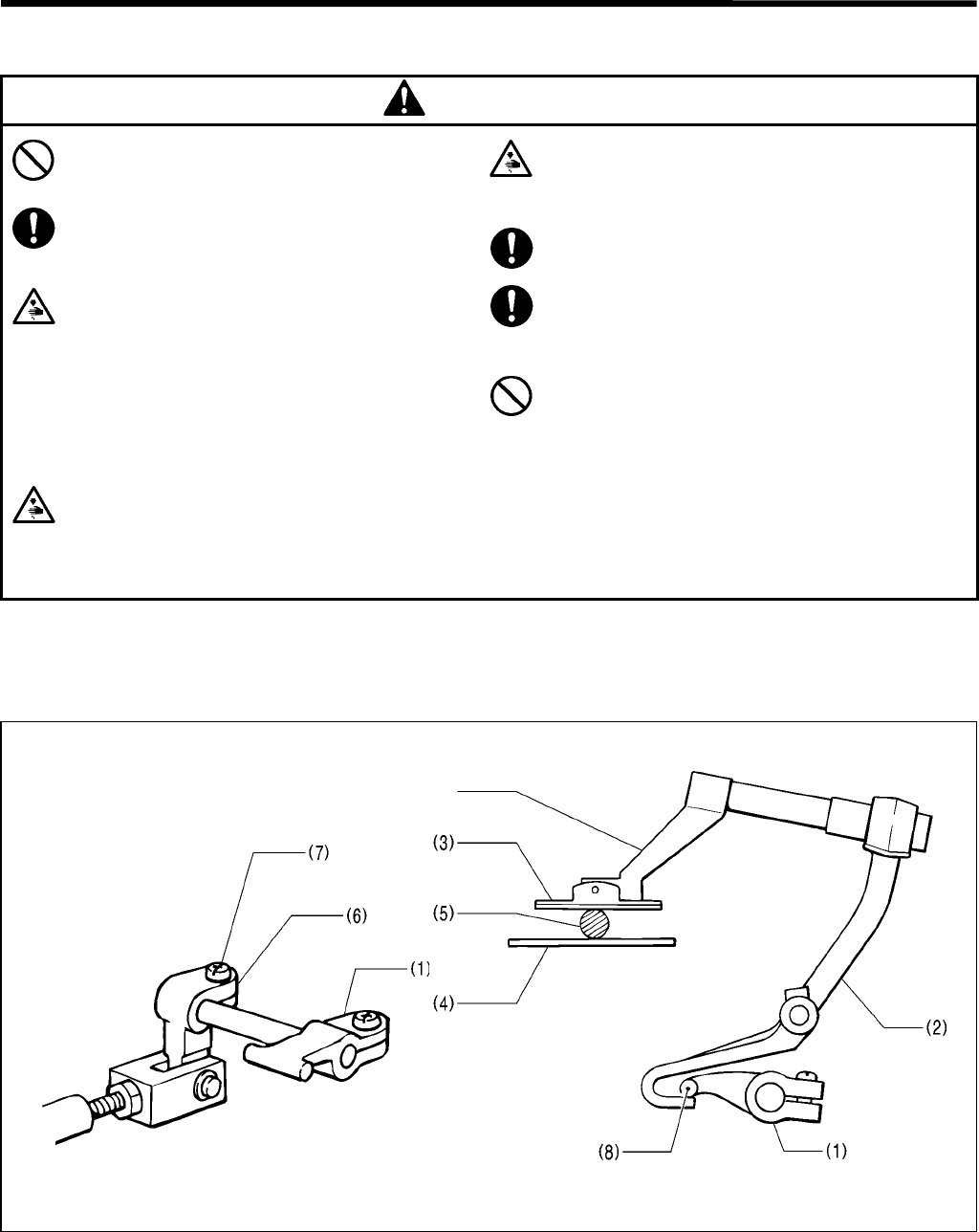 (7)

(6)

(1)

(3)

(5)

(4)

(2)

(8)

(1)