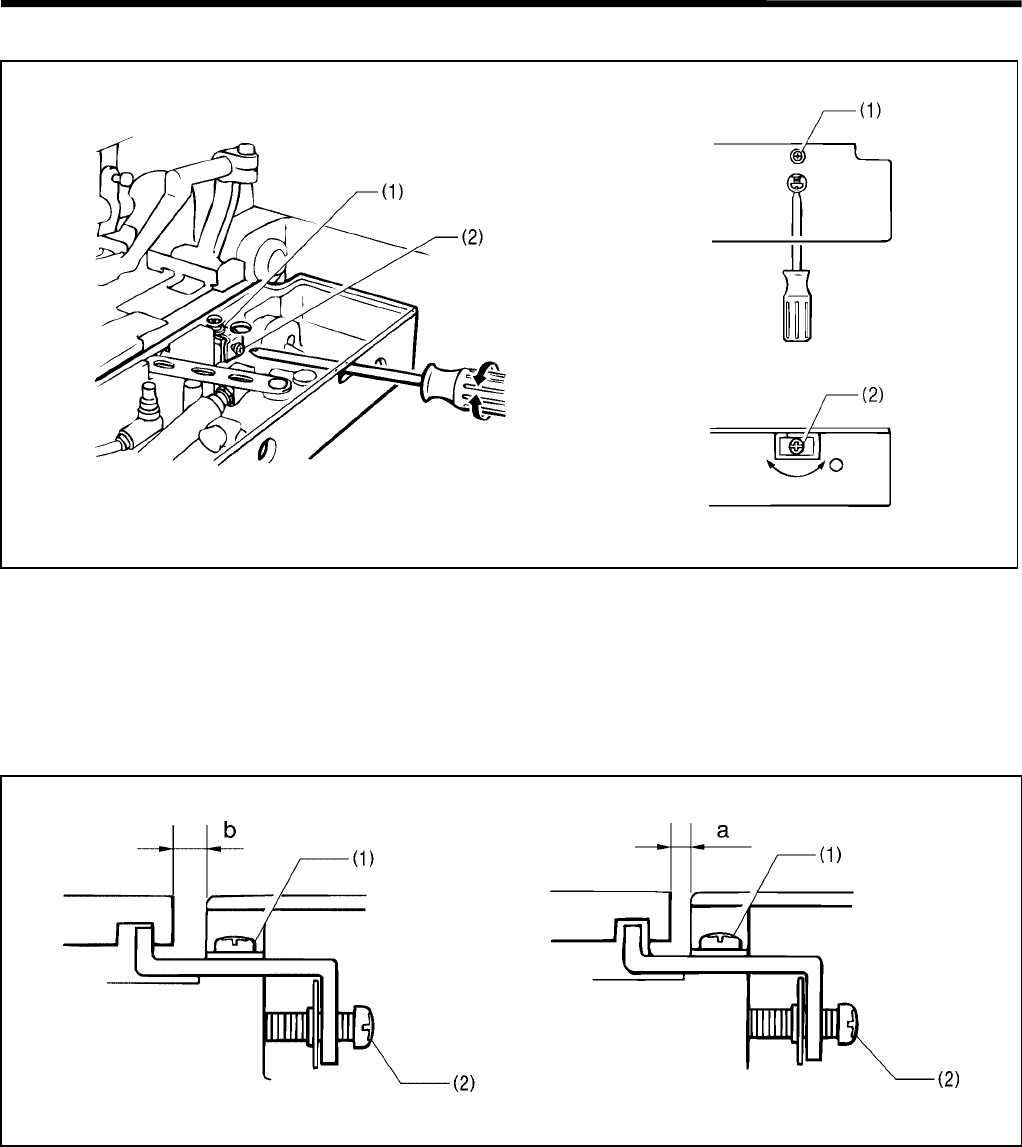 (1)
(2)
(1)
(2)

b
(1)
(2)
a
(1)
(2)