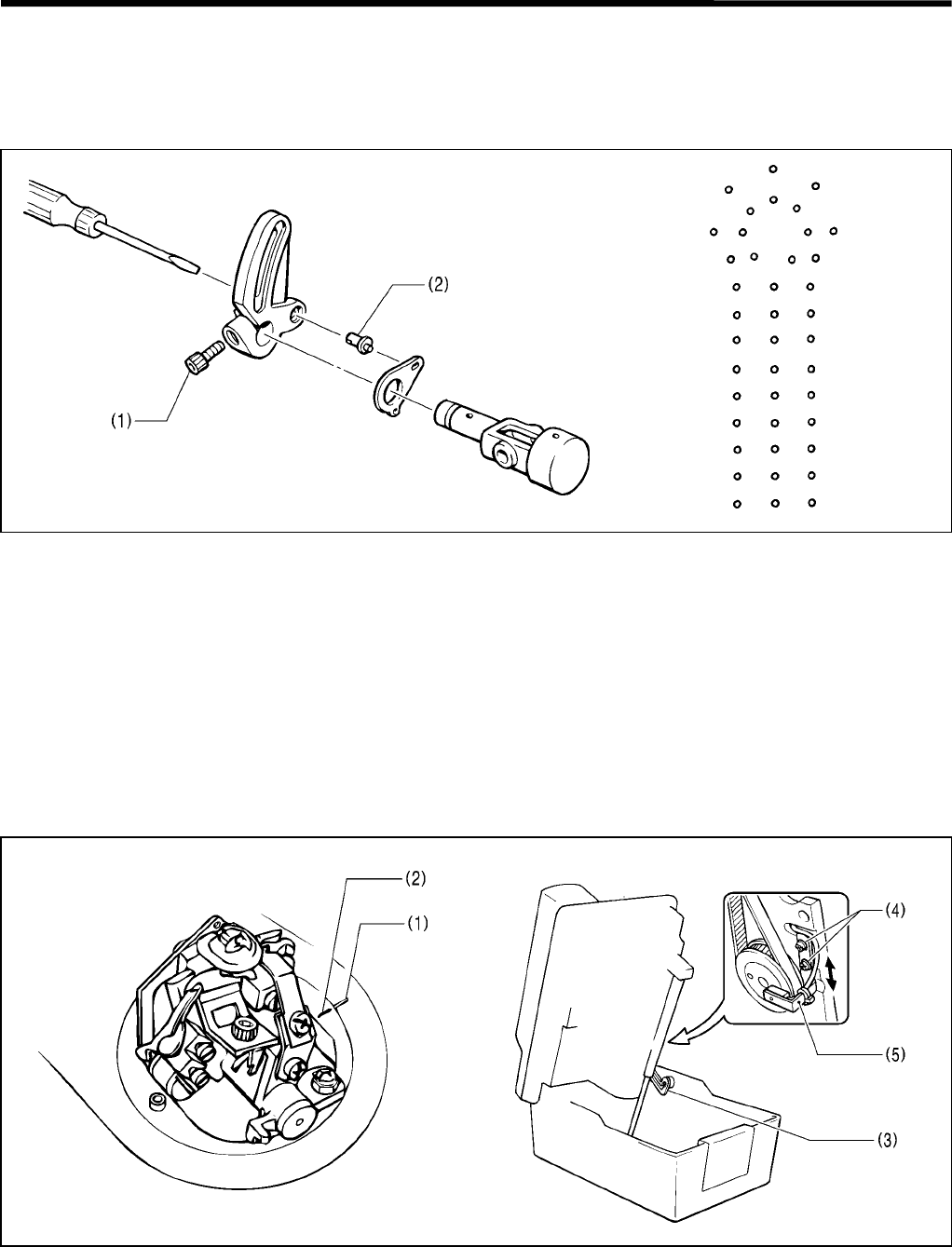 (2)

(1)

(2)

(1)

(4)

(5)

(3)