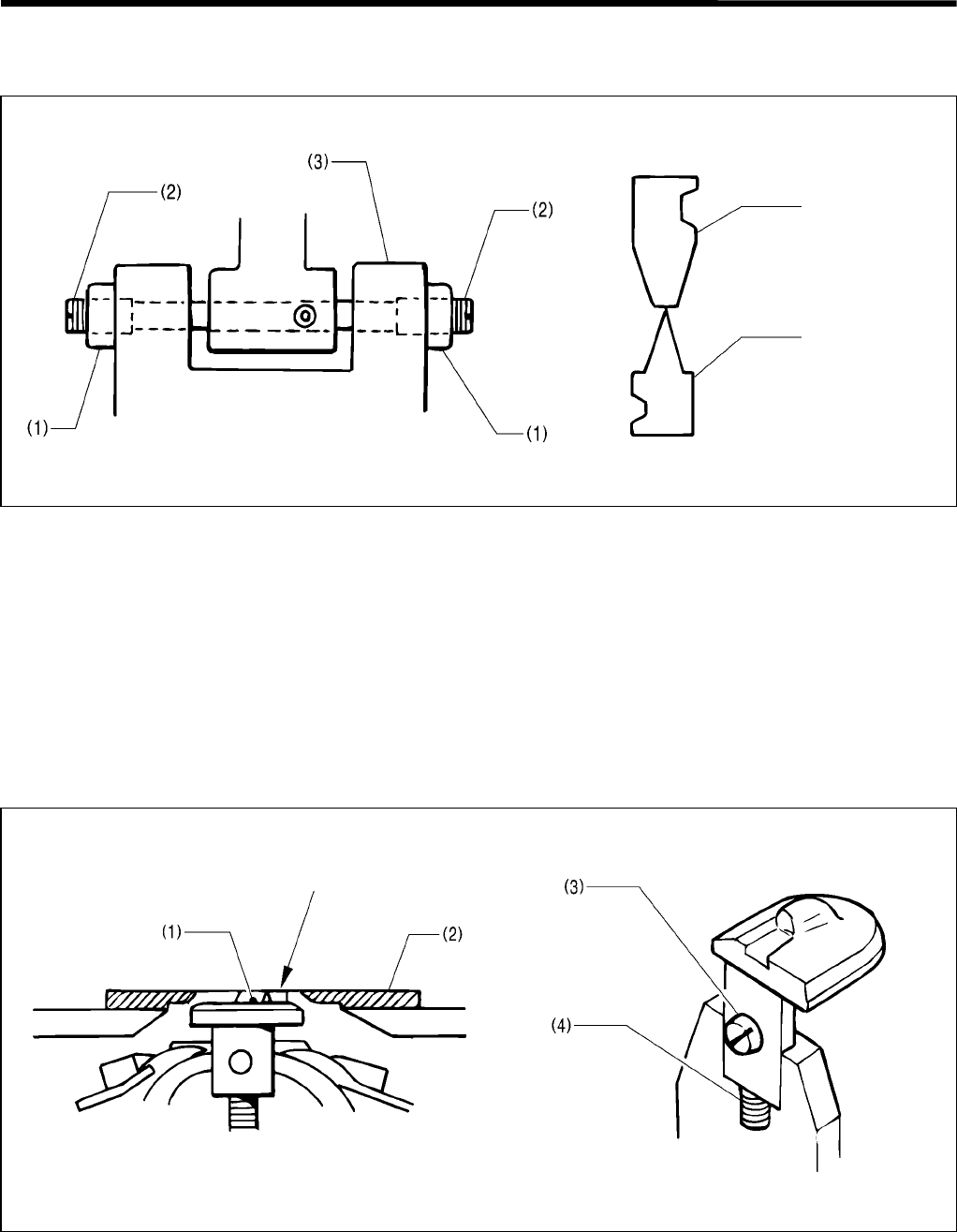 (3)
(2)
(2)
(1)
(1)

(1)
(2)
(3)
(4)