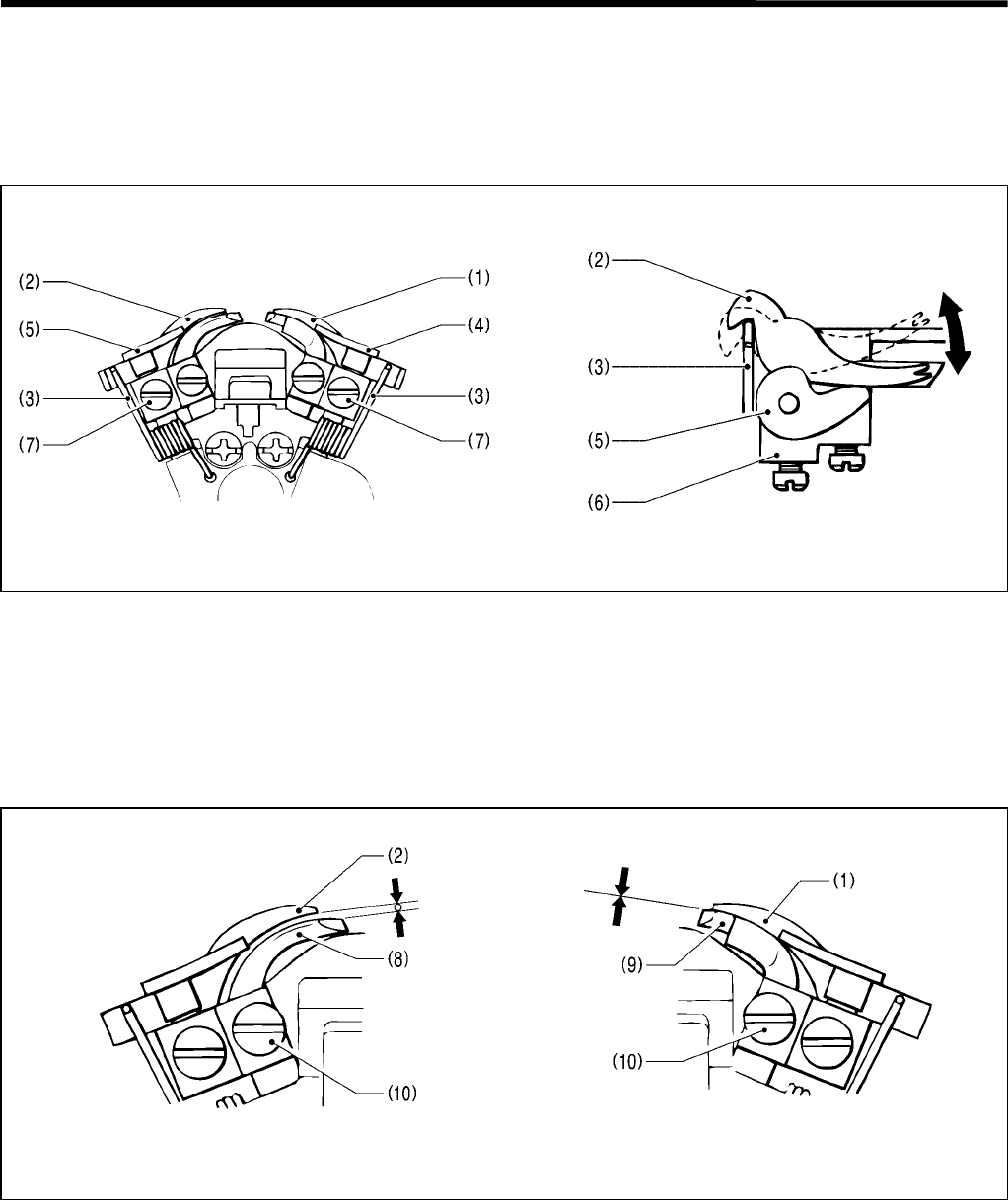 (2)
(5)
(3)
(7)
(1)
(4)
(3)
(7)
(2)
(3)
(5)
(6)

(2)
(8)
(10)
(1)
(9)
(10)