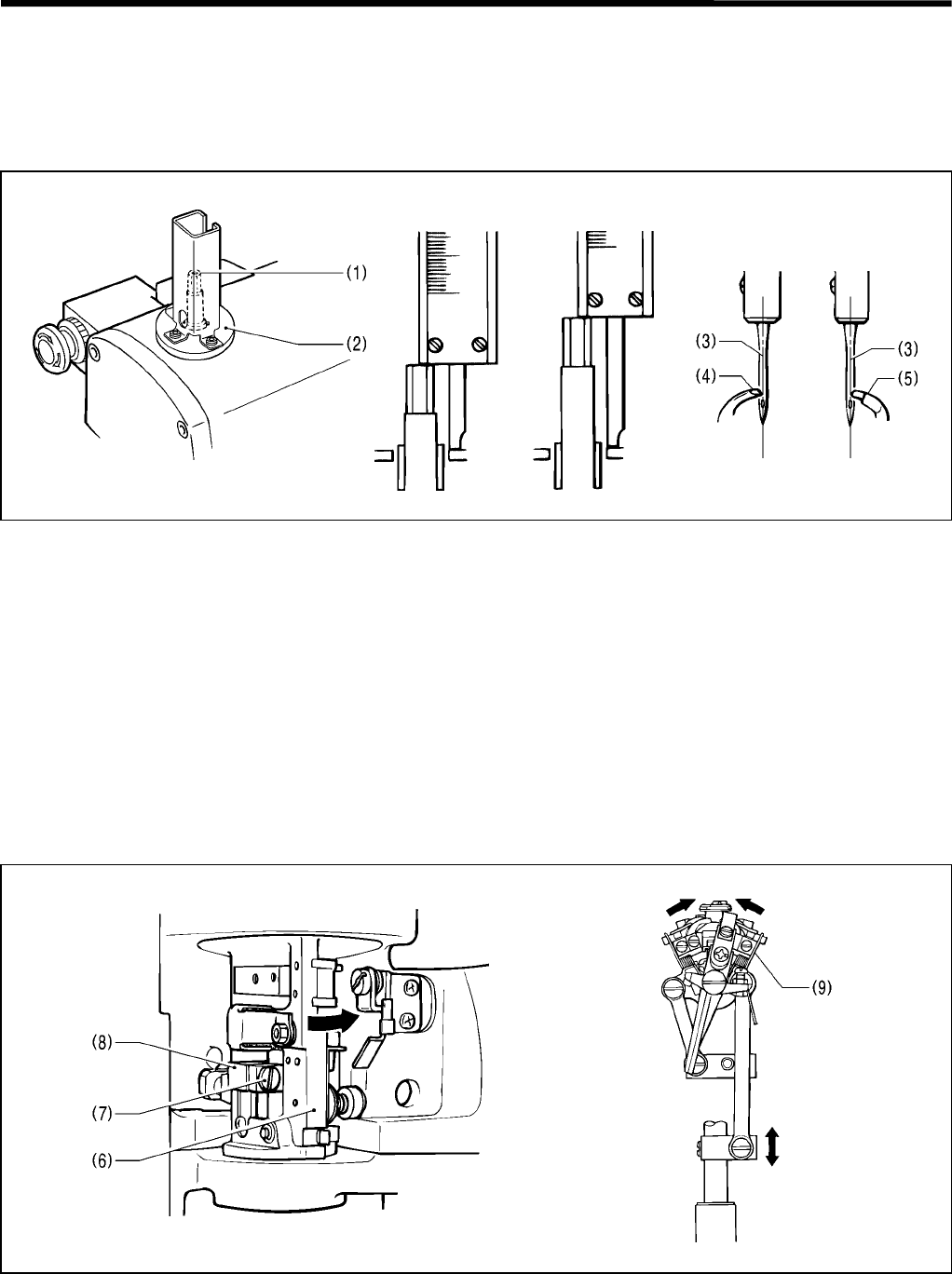 (1)
(2)
(3)
(4)
(3)
(5)

(8)
(7)
(6)
(9)