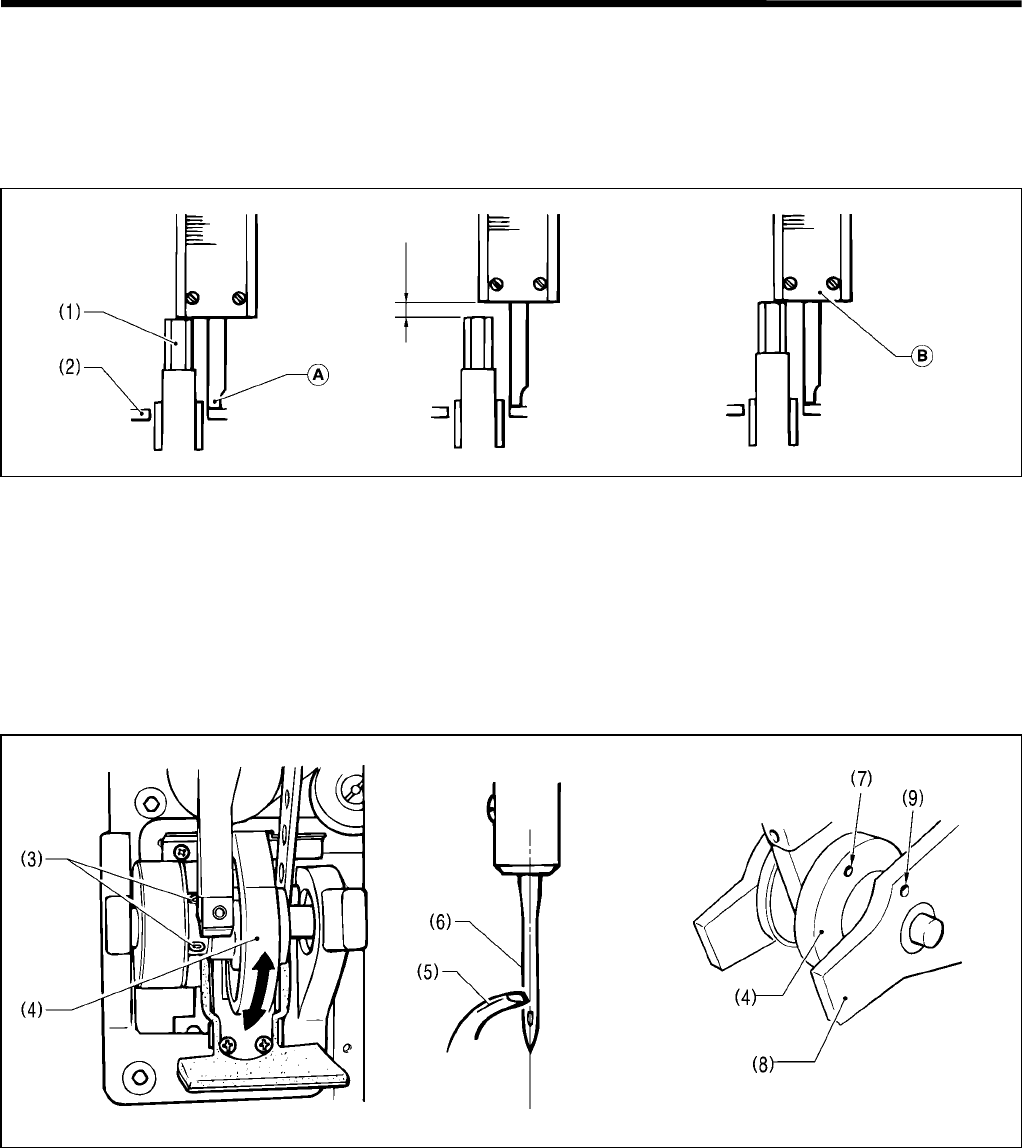 (1)
(2)
A

B

(3)
(4)

(6)
(5)

(7)
(9)
(4)
(8)