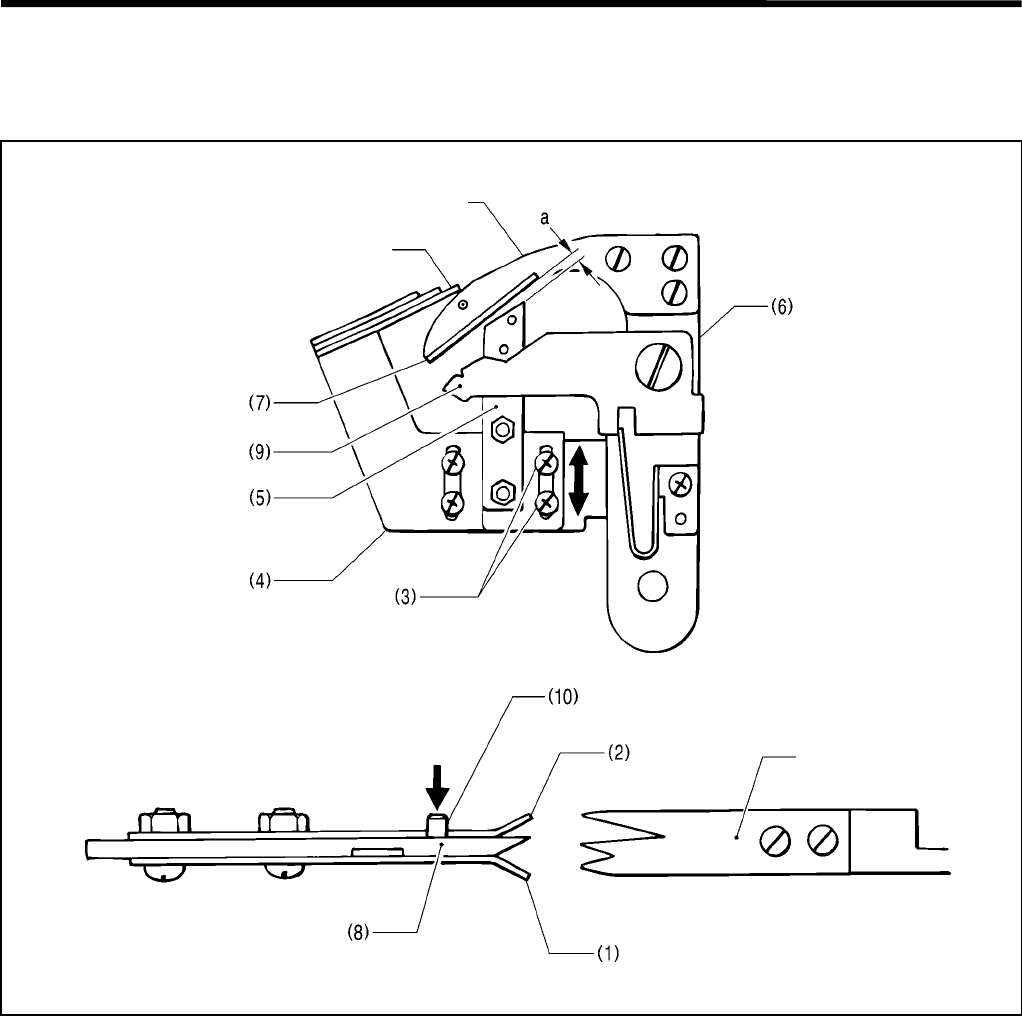 a

(6)

(7)

(9)

(5)

(4)

(3)

(10)

(2)

(8)

(1)