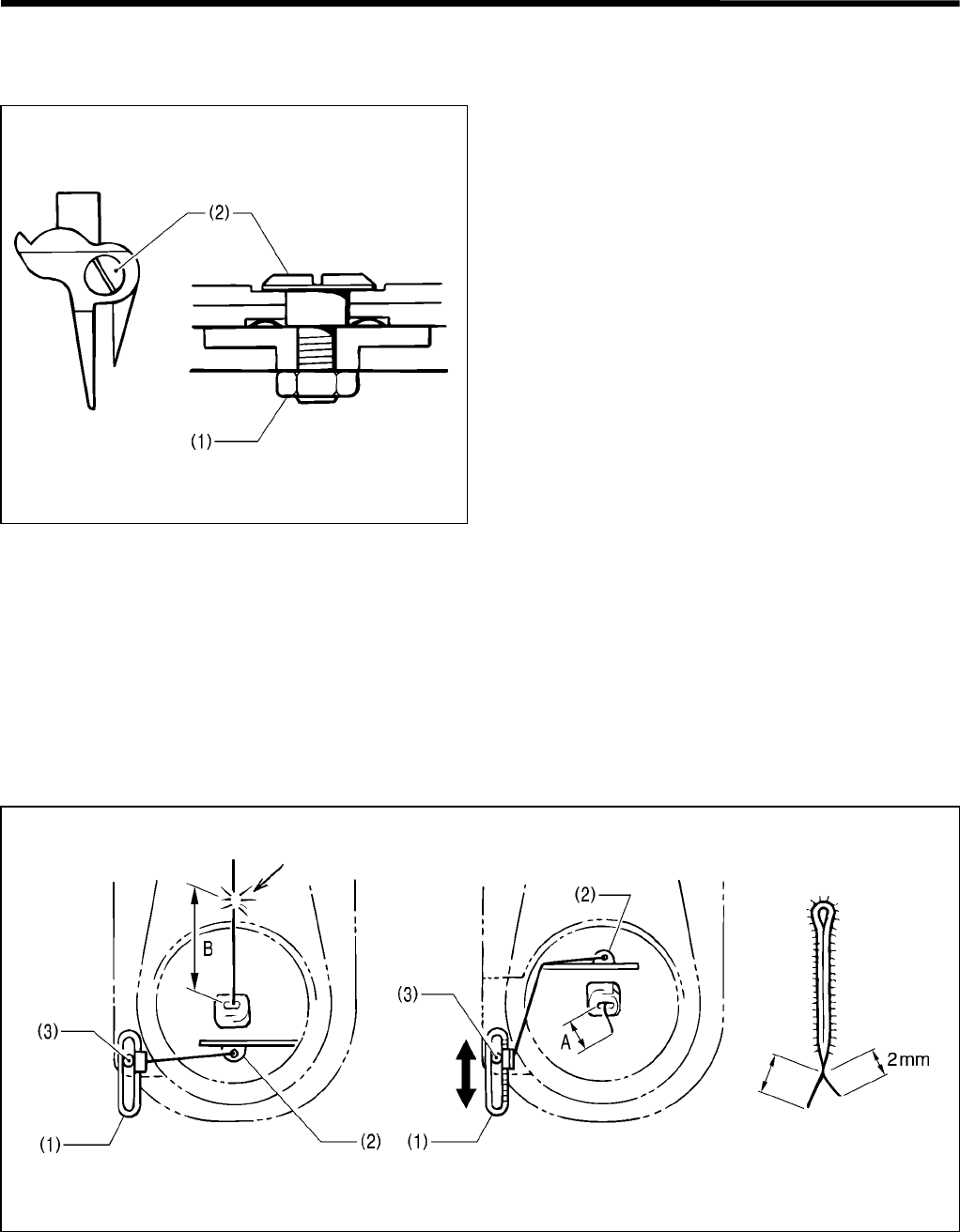 (2)

(1)

B

(3)

(1)

(2)

(2)

(3)

A

(1)

2mm