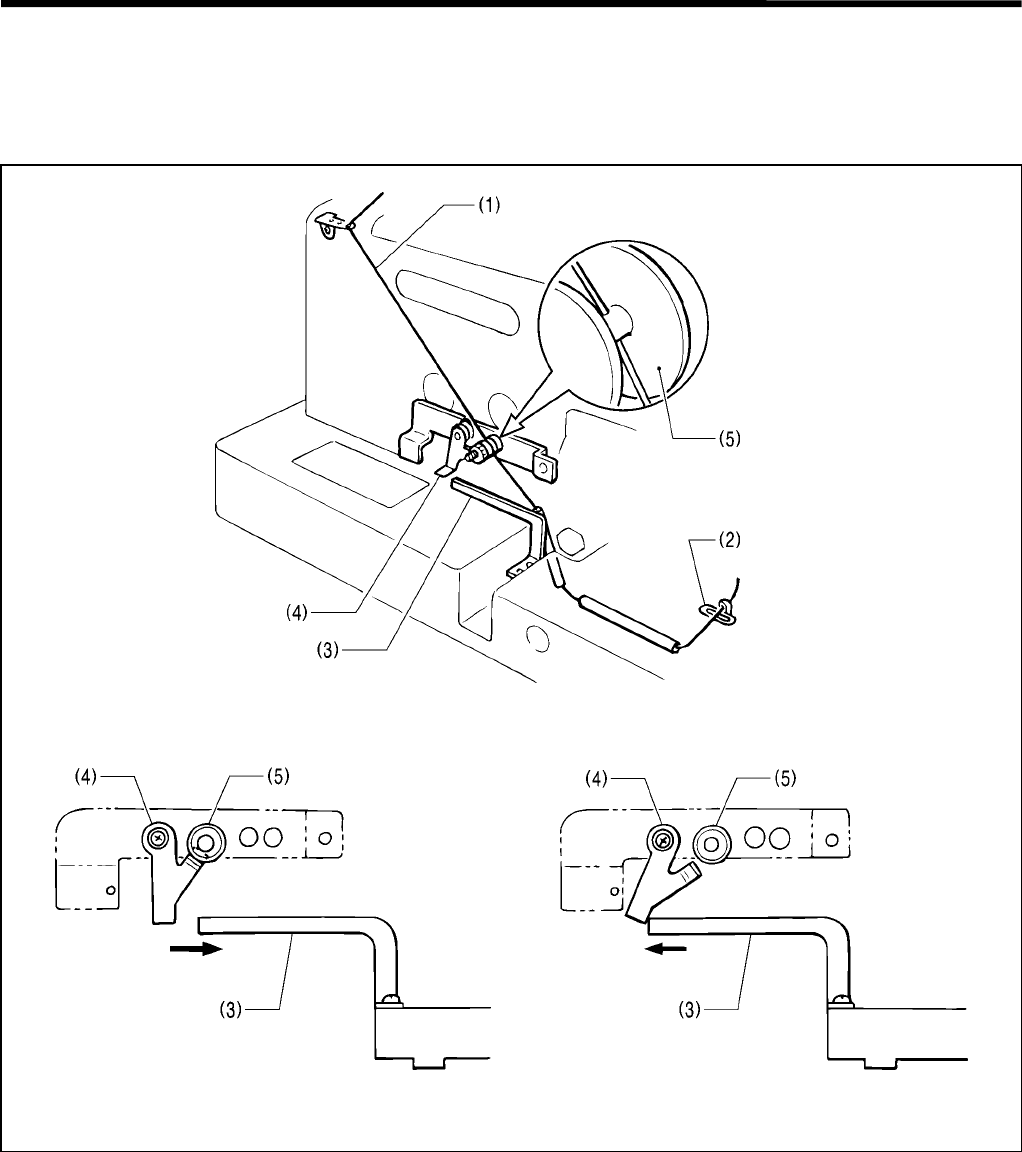 (1)
(5)
(2)
(4)
(3)

(4)
(5)
(3)

(4)
(5)
(3)