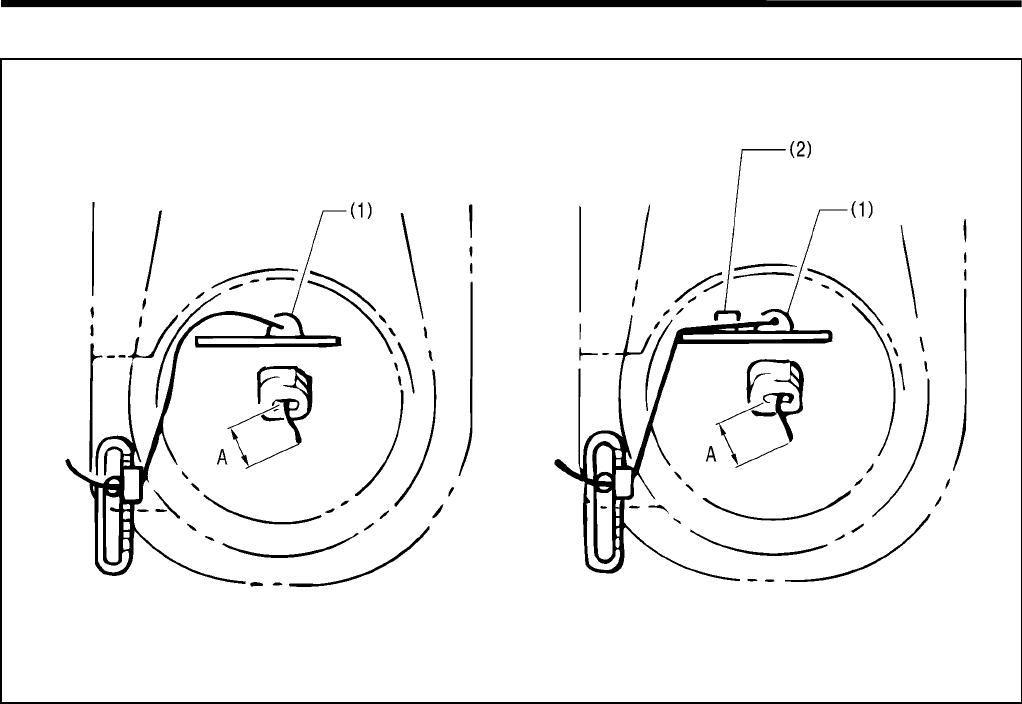 (1)

A

(2)

(1)

A