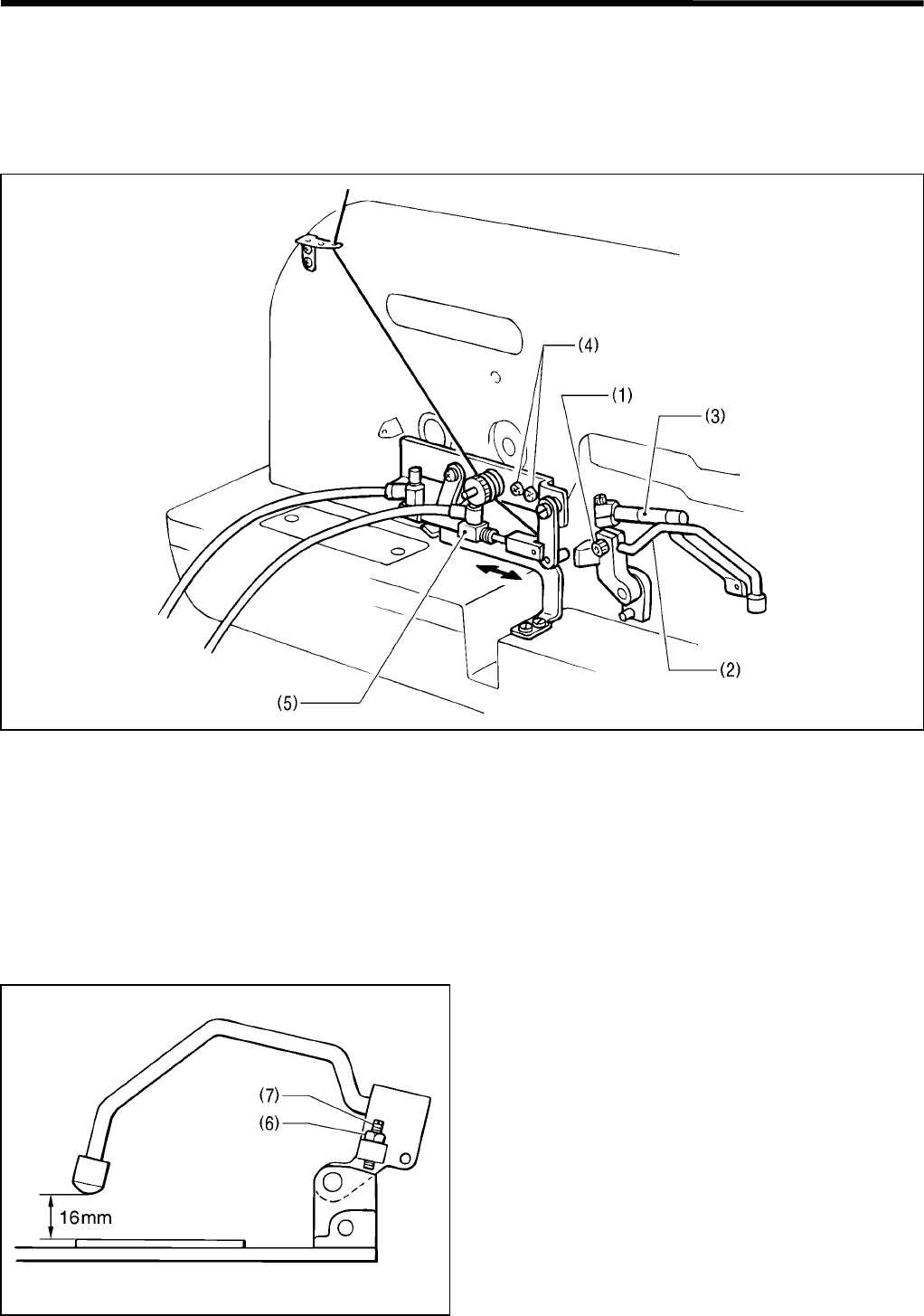 (4)
(1)
(3)
(2)
(5)

(7)
(6)
16mm