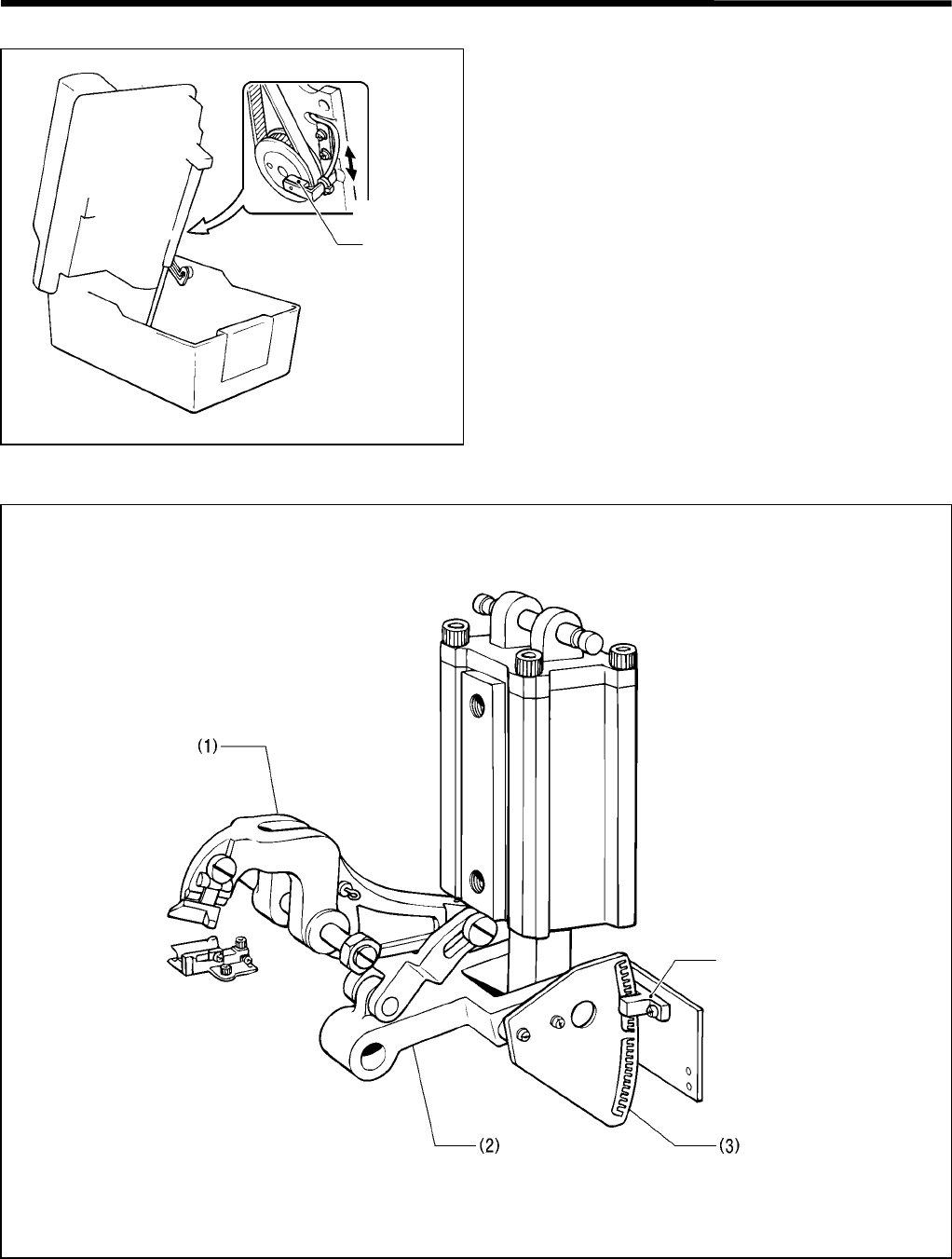 (1)

(2)

(3)