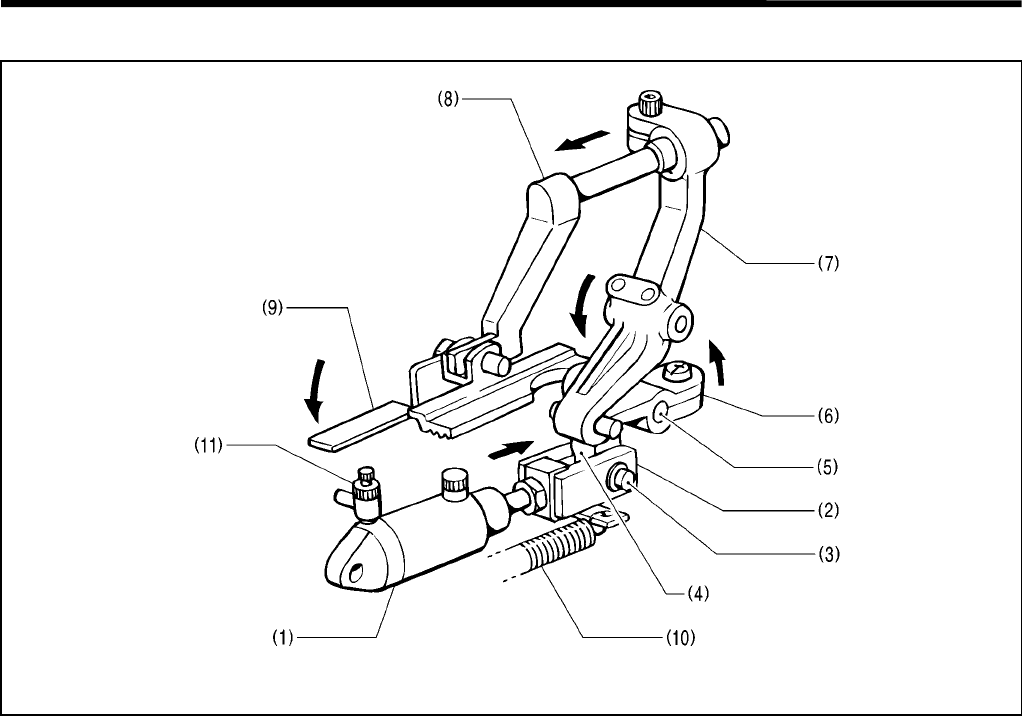 (8)
(7)
(9)
(6)
(5)
(11)
(2)
(3)
(4)
(1)
(10)