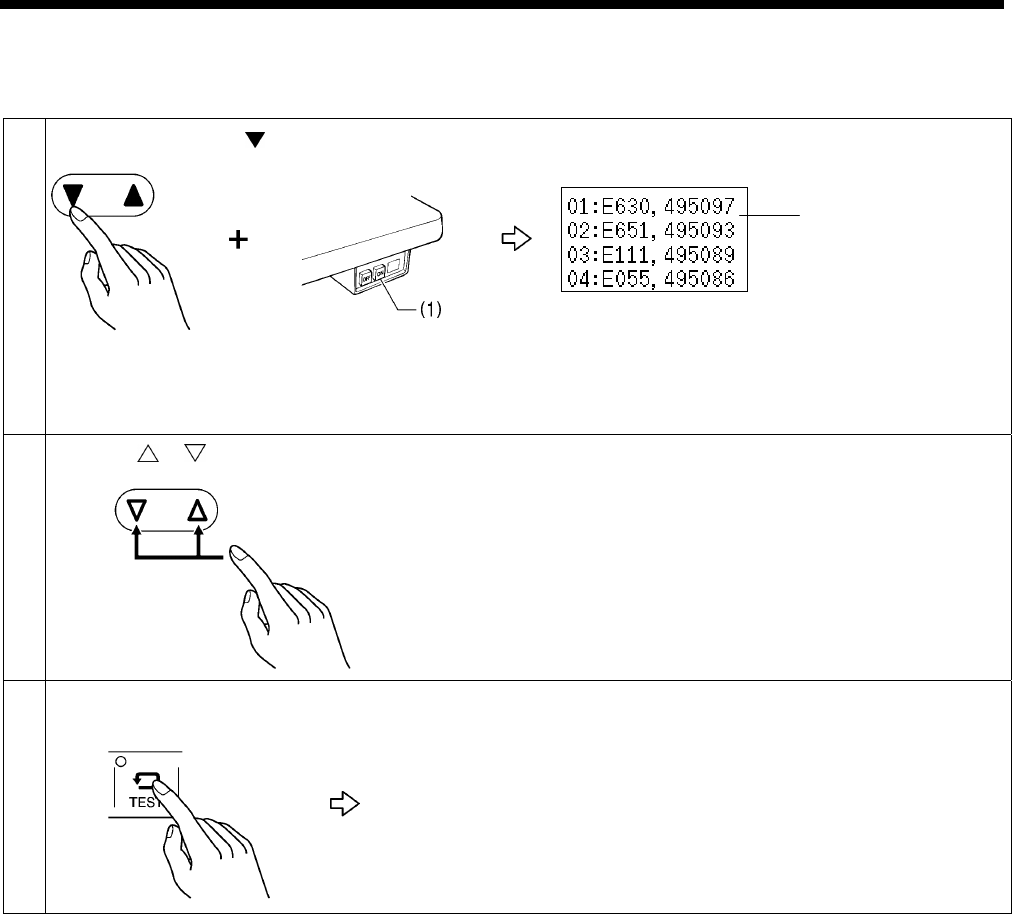 01:E630, 495097
02:E651, 495093
03:E111, 495089
04:E055, 495086

(1)

TEST