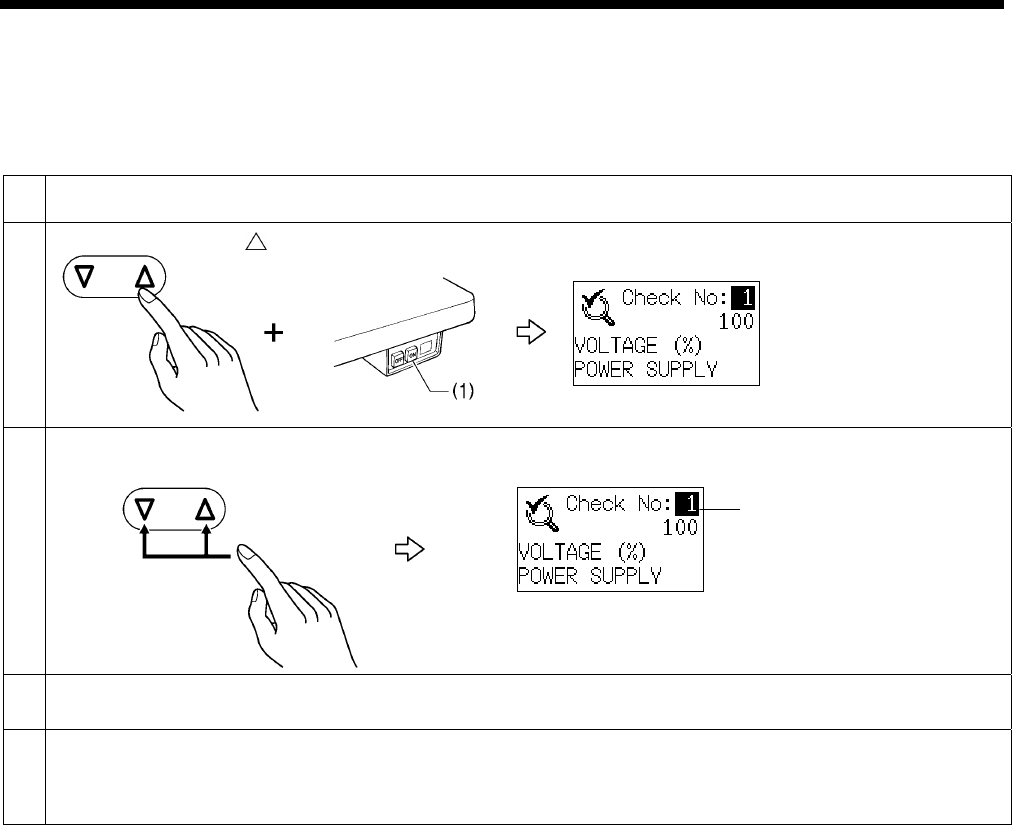 Check No: 1
100
VOLTAGE (%)
POWER SUPPLY
(1)

Check No: 1
100
VOLTAGE (%)
POWER SUPPLY