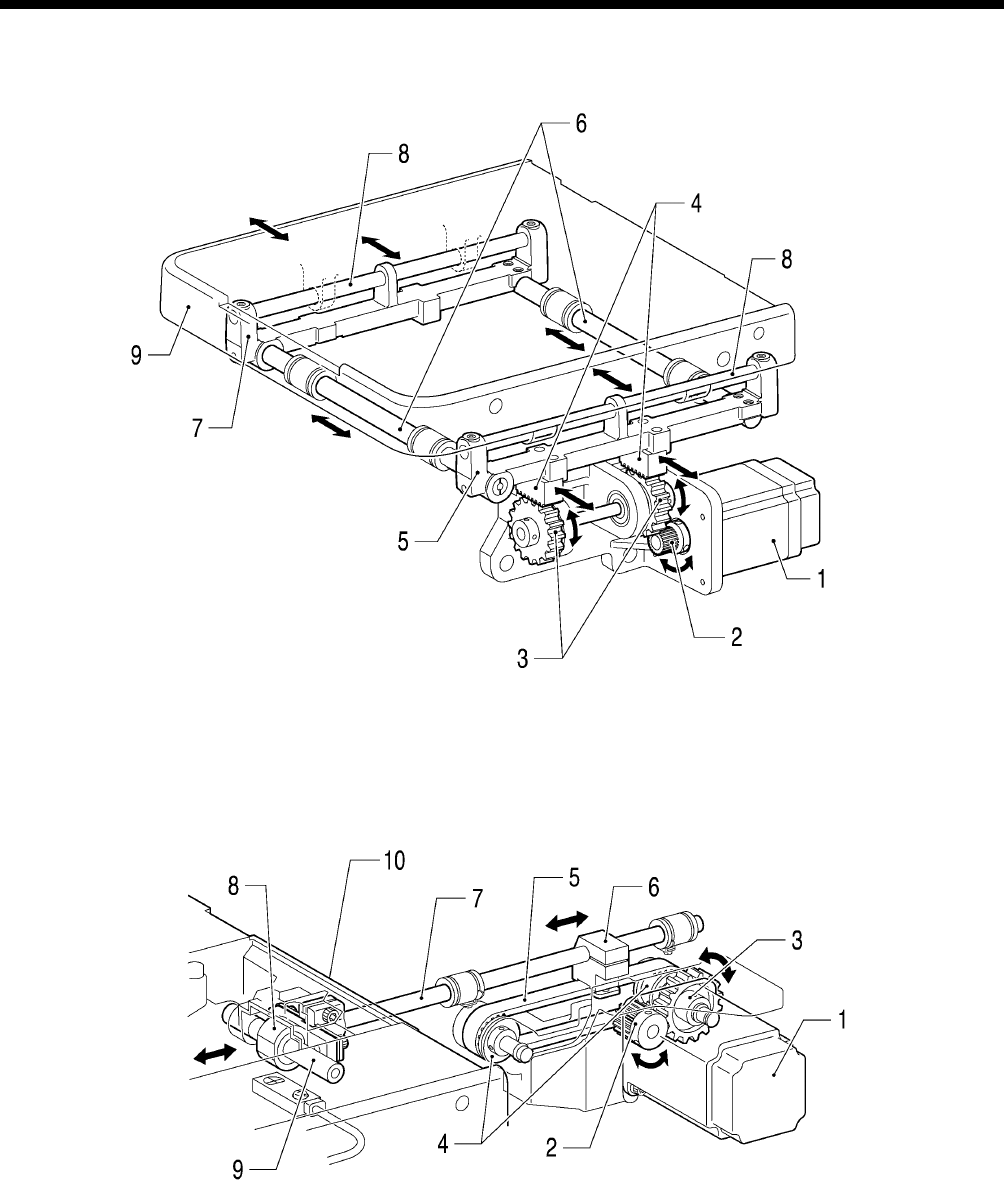 6
8
4
8
9
7
5
1
2
3

10
8
7
5
6
3
1
4
2
9