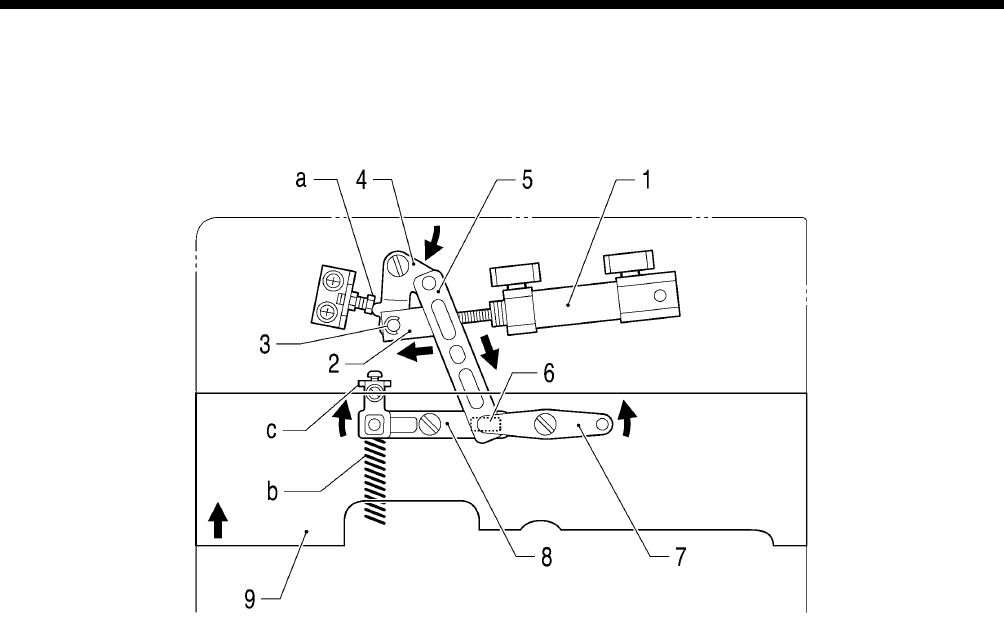 a
4
5
1
3
2
6
c
b
8
7
9