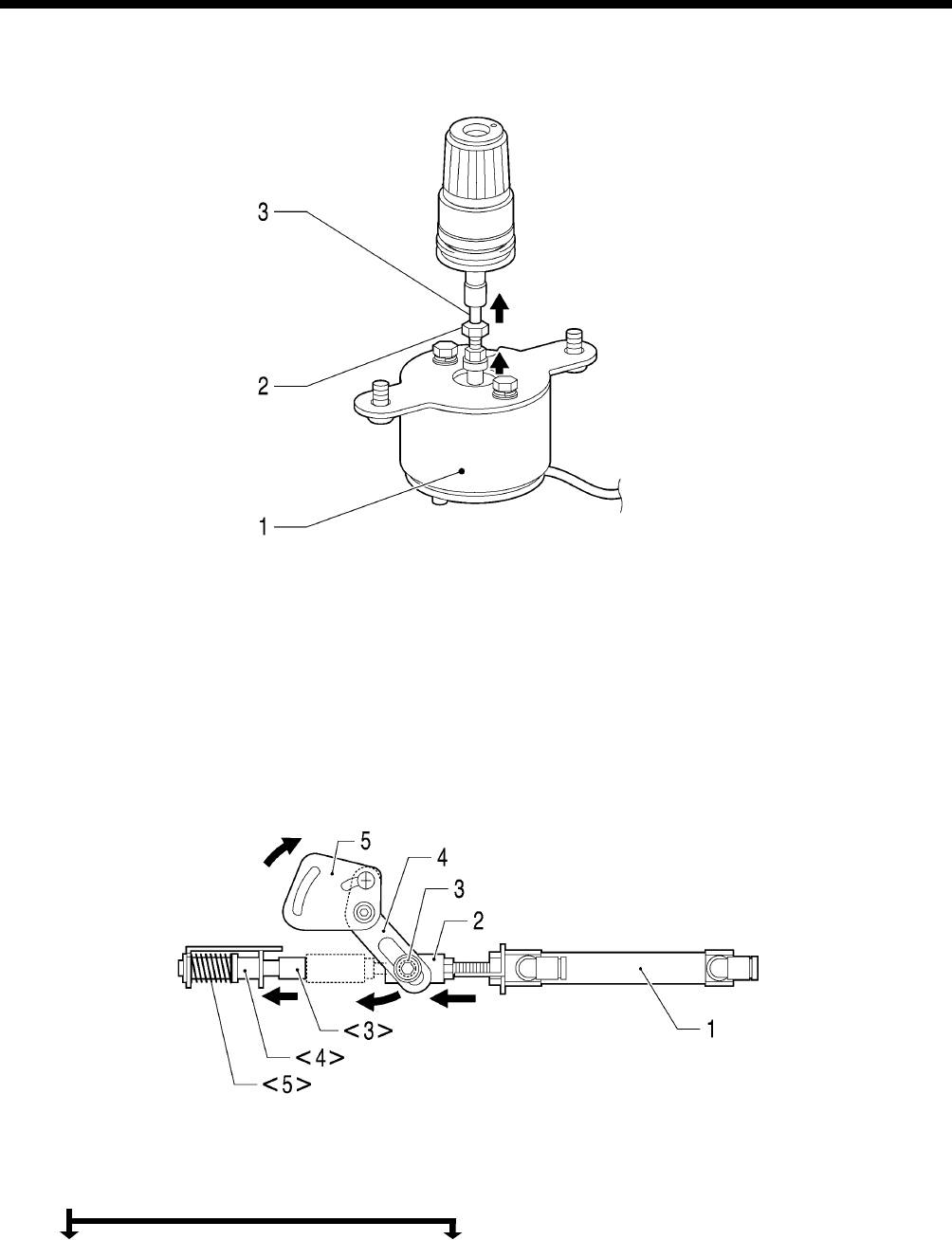 3

2

1

5

4

3

2

1

<3>

<4>

<5>