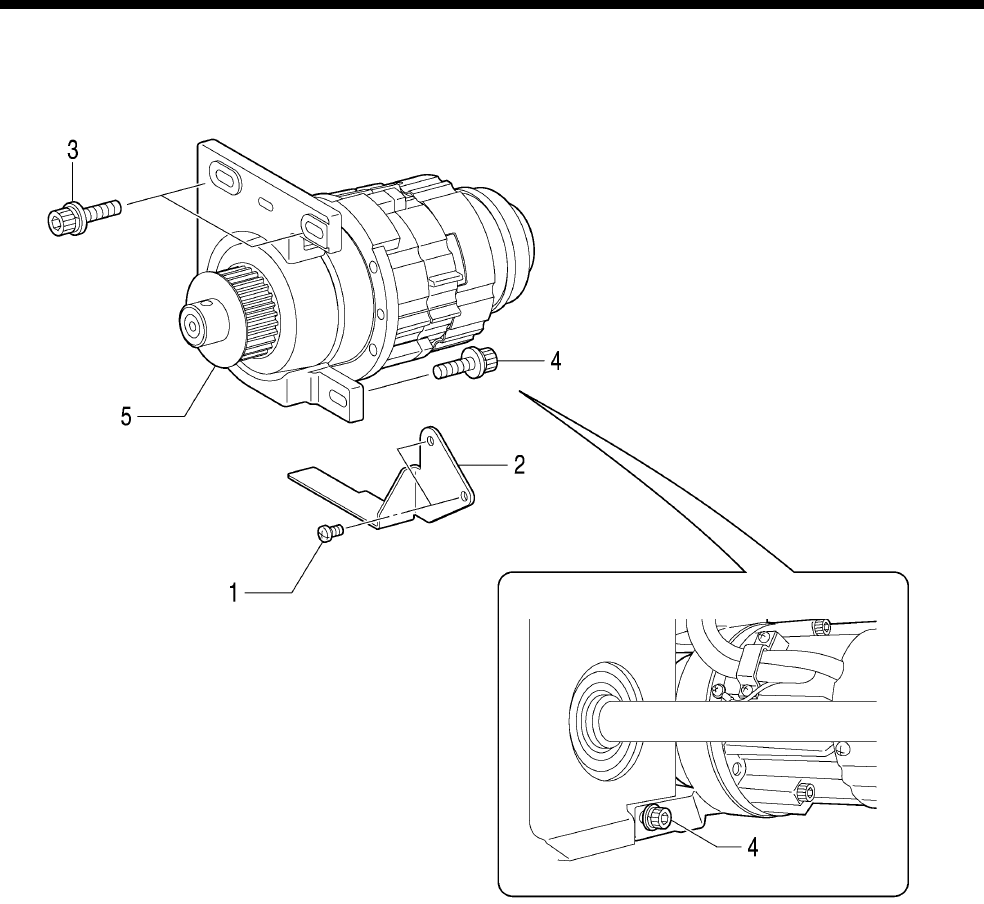 3
4
5
2
1
4