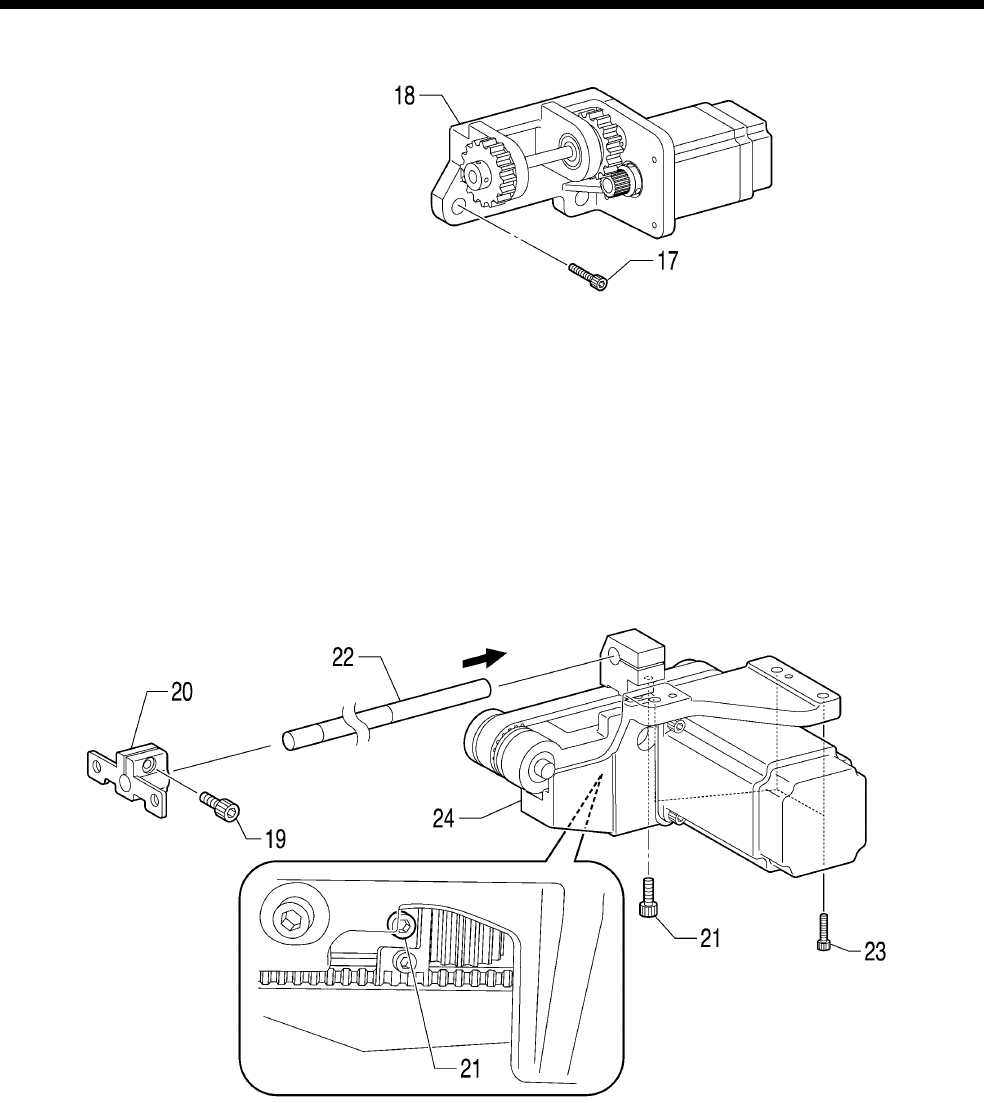 18
17
22
20
19
24
21
23
21