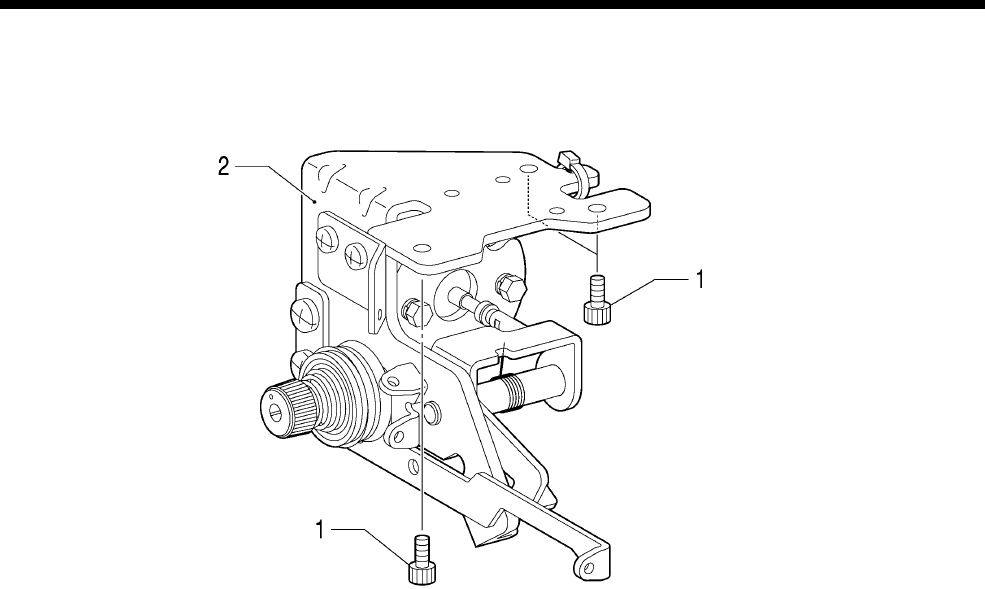 2
1
1