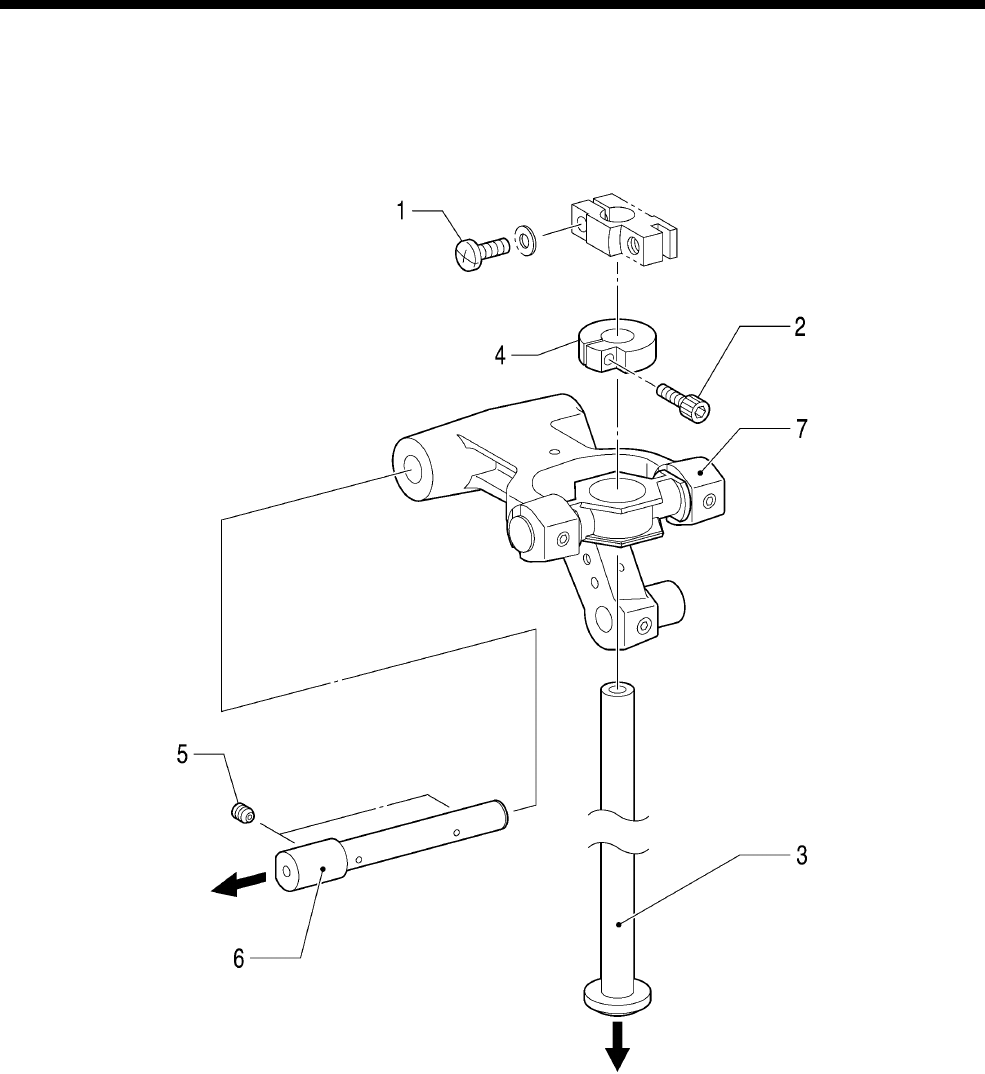 1
2
4
7
5
3
6