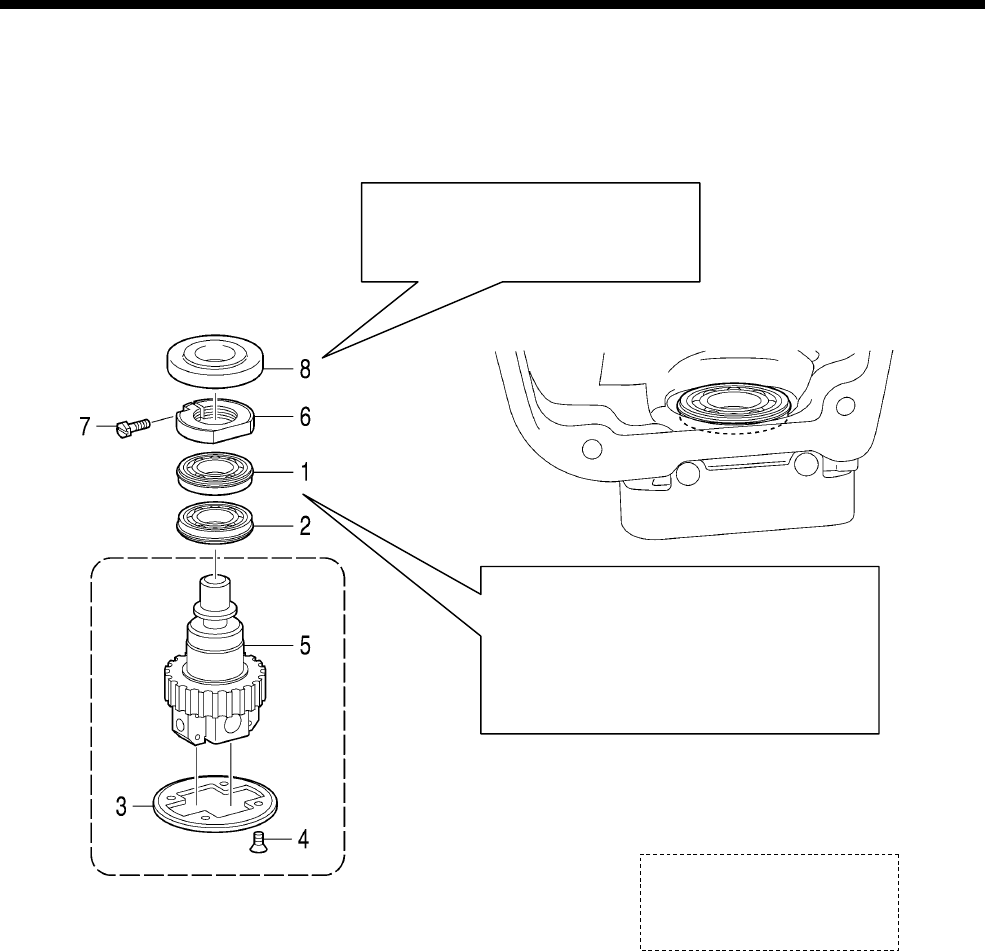 8
7
6
1
2
5
3
4