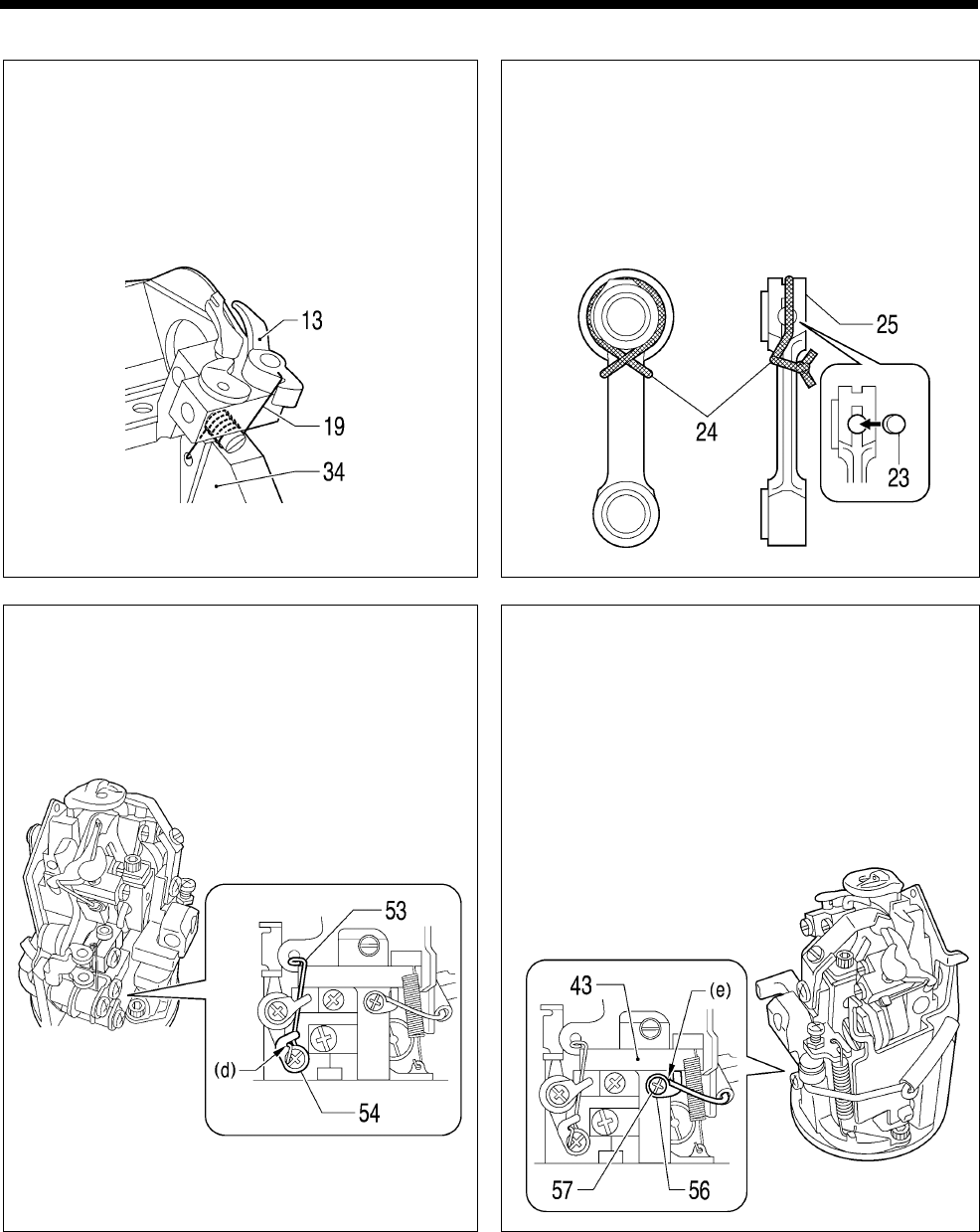 13

19

34

25

24

23

53

(d)

54

43

(e)

57

56