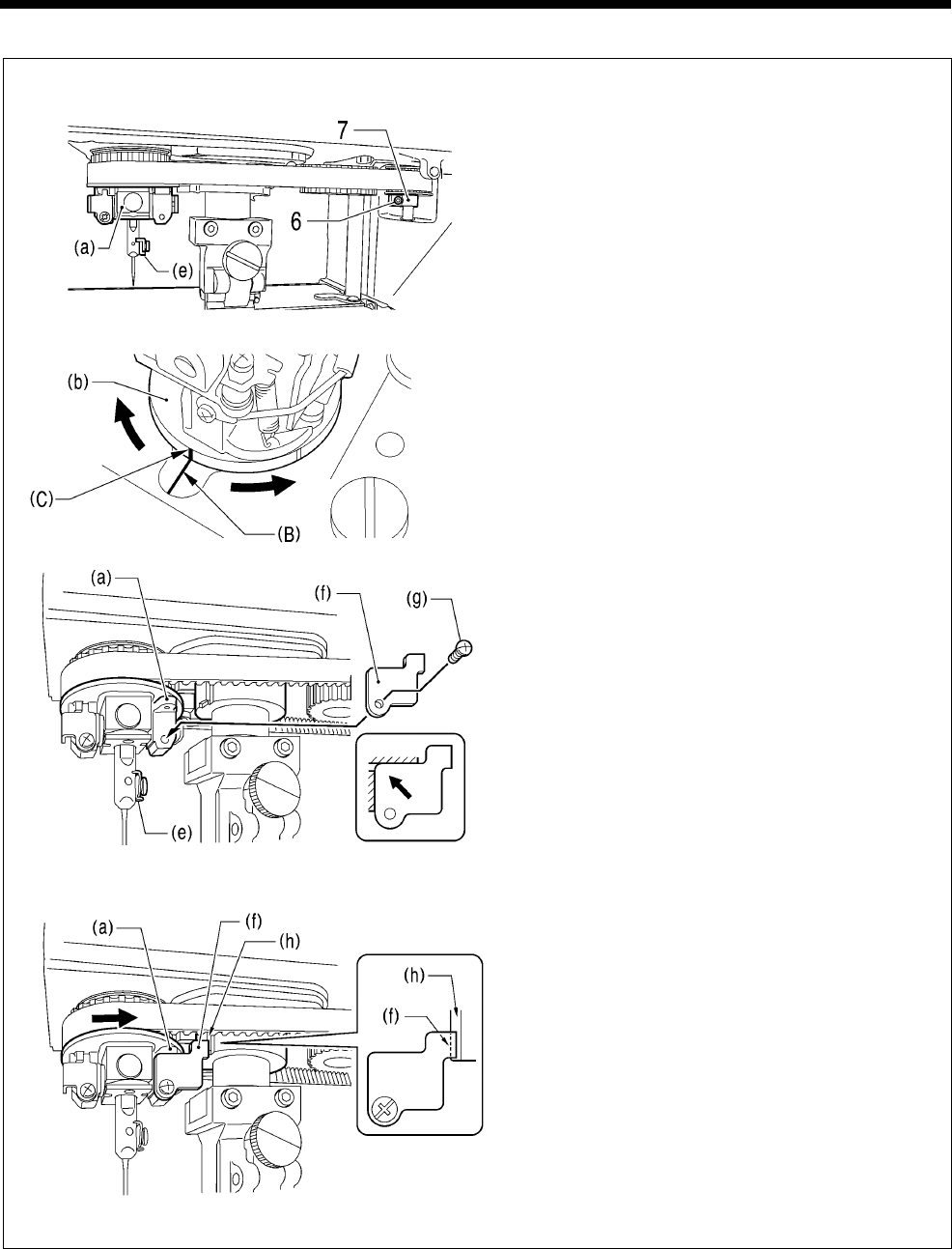 7
6
(a)
(e)

(b)
(C)
(B)

(a)
(f)
(g)
(e)

(a)
(f)
(h)
(h)
(f)