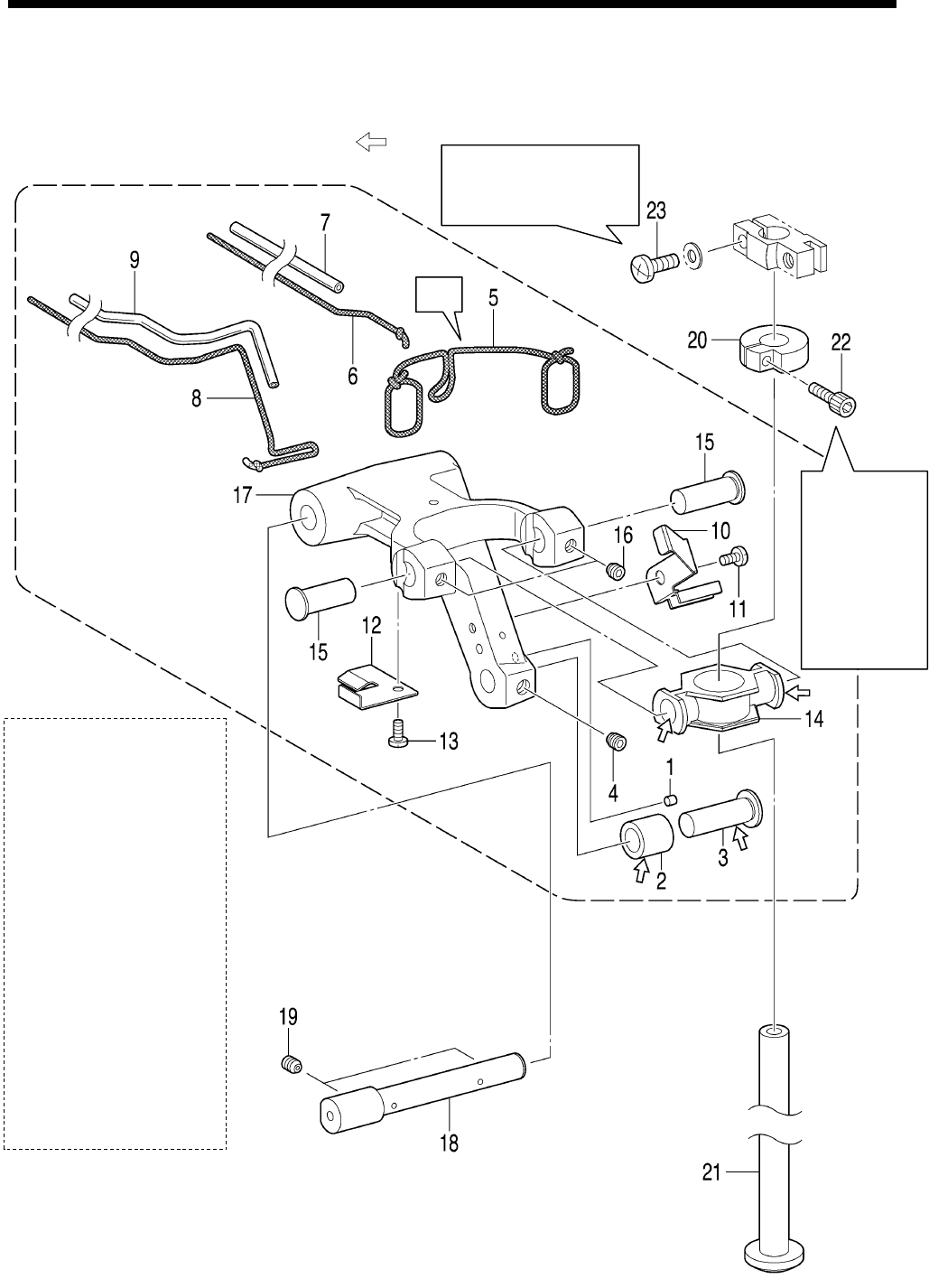 23
7
9
5
6
20
22
8
15
17
16
10
11
15
12
14
13
4
1
3
2
19
18
21