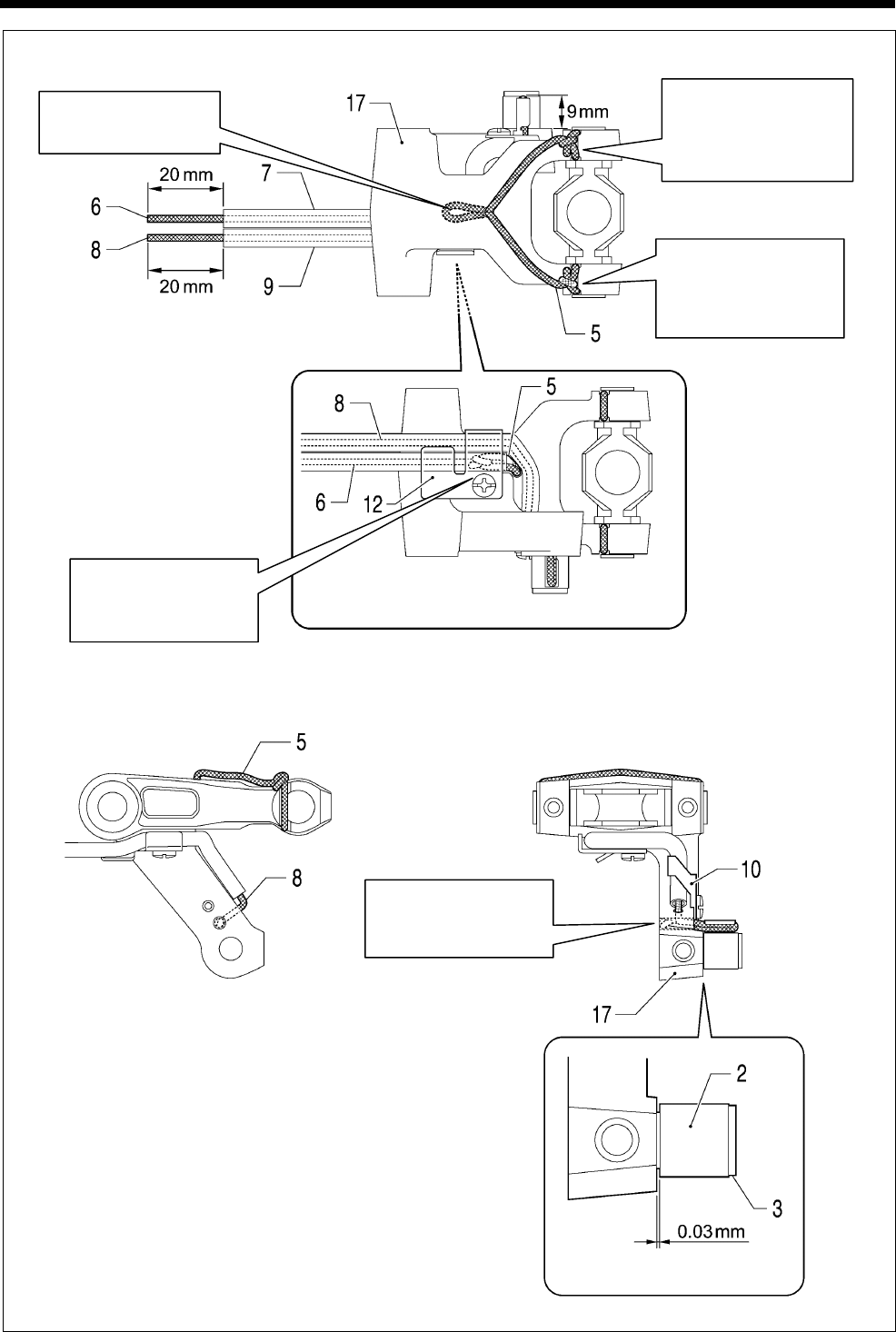 17
9 mm
20 mm
7
6
8
20 mm
9
5

8
5
6
12

5
8

10
17
2
3
0.03 mm