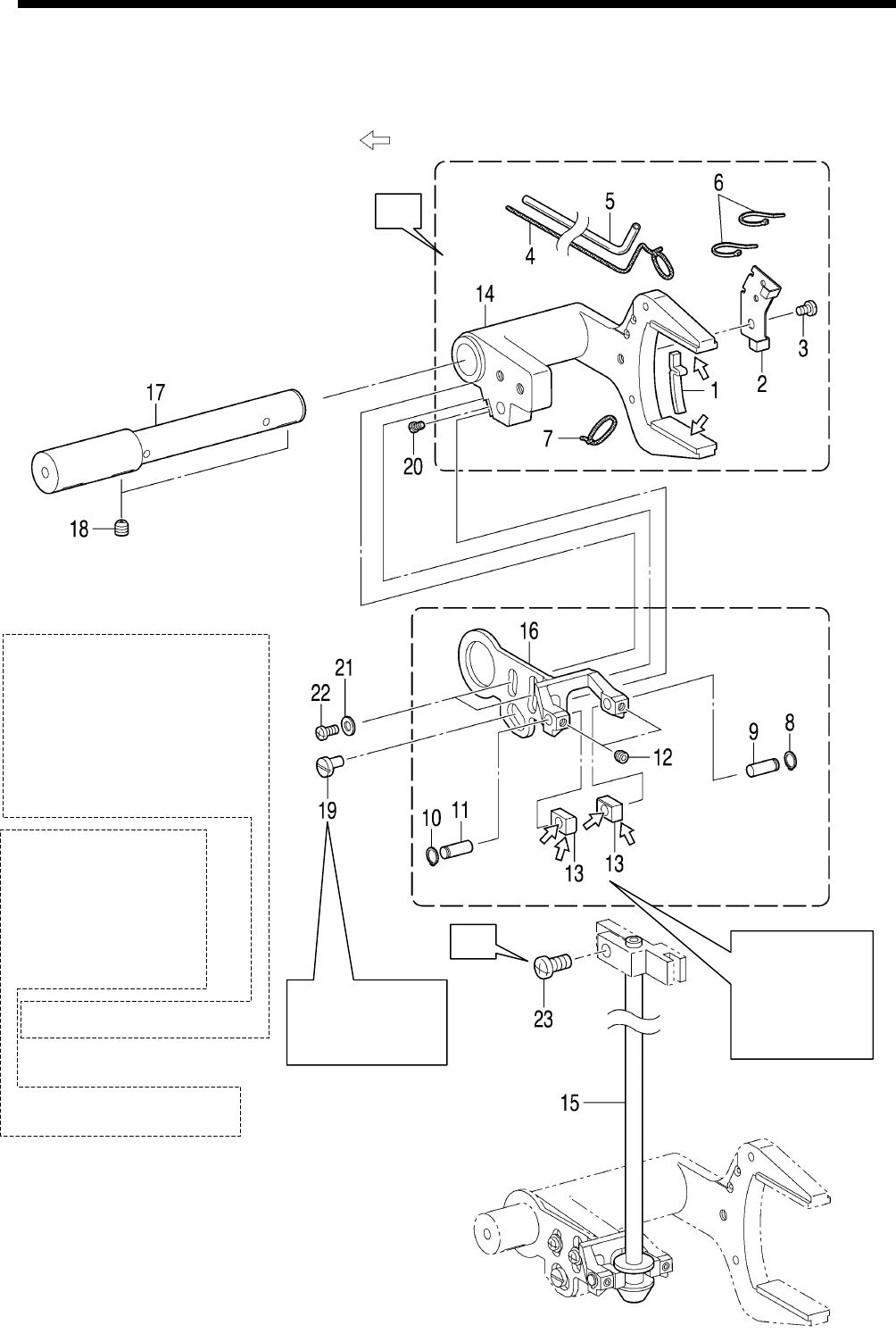 6
5
4
14
3
2
1
17
7
20
18
16
21
22
9
8
12
19
10
11
13
13
23
15