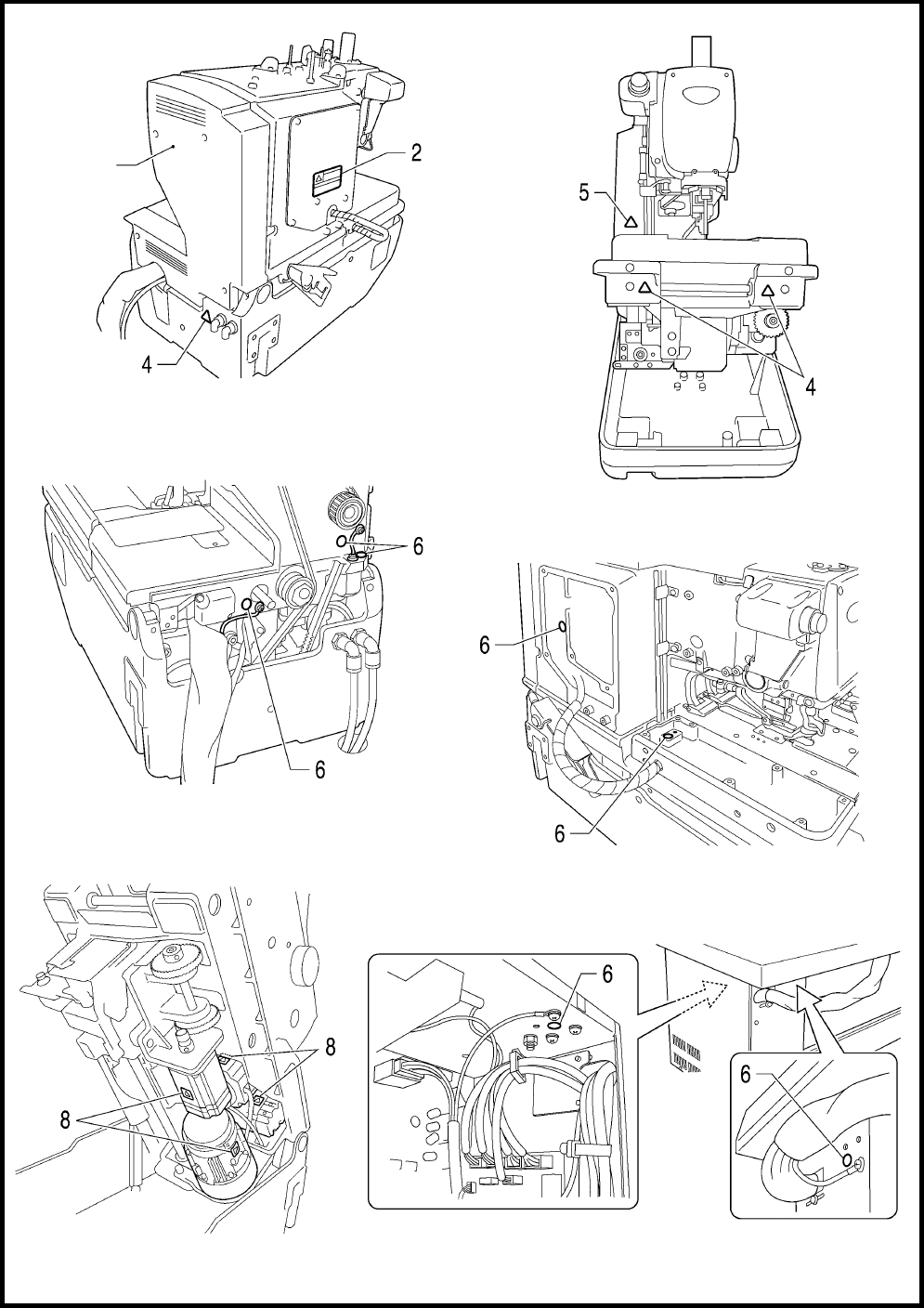 2
4
5
4
6
6
6
6
8
8
6
6