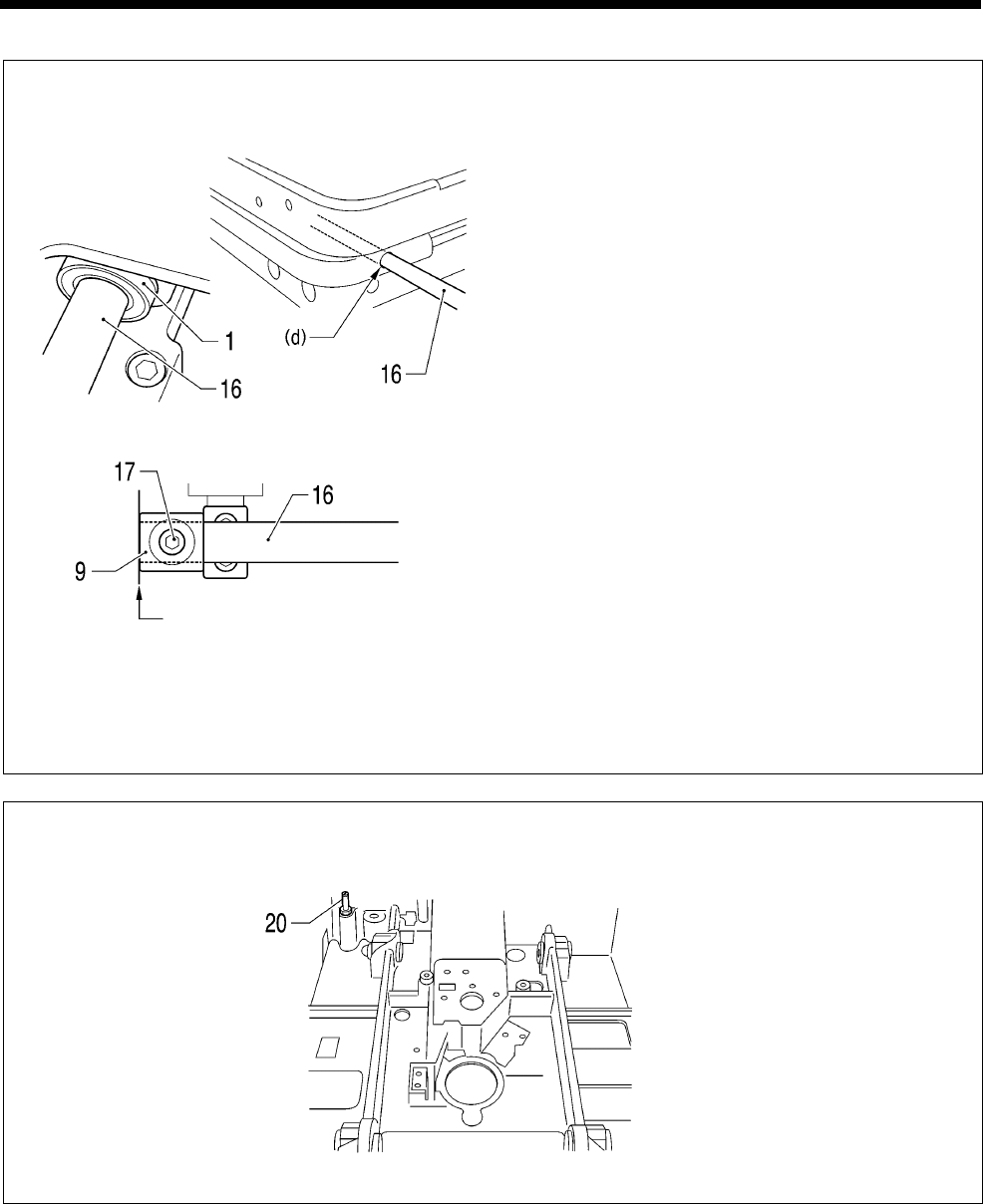 1
16
(d)
16
17
16
9
20