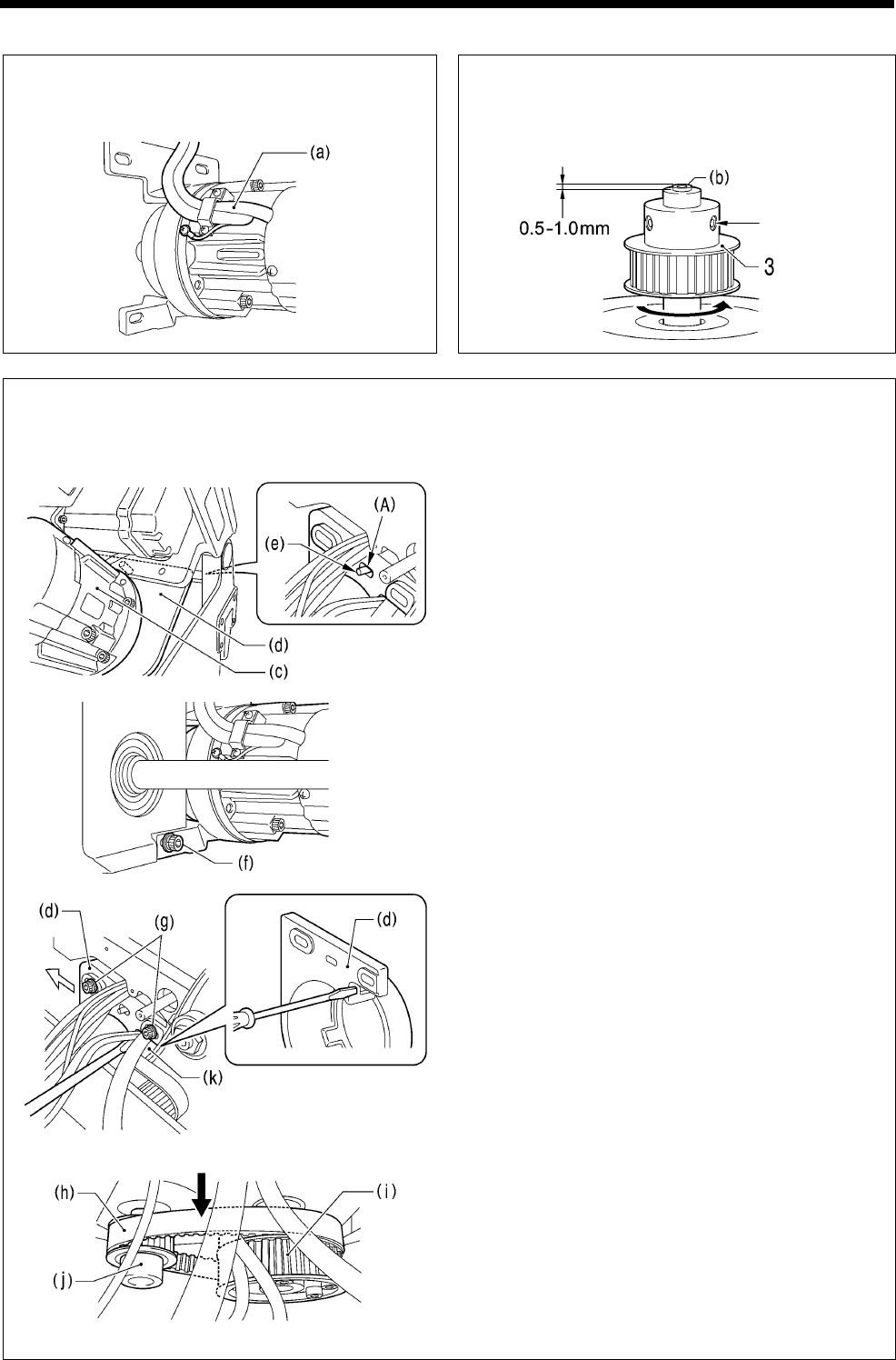 (a)

(b)

0.5-1.0mm

3

(A)

(e)

(d)

(c)

(f)

(d)

(g)

(d)

(k)

(h)

(i)

(j)