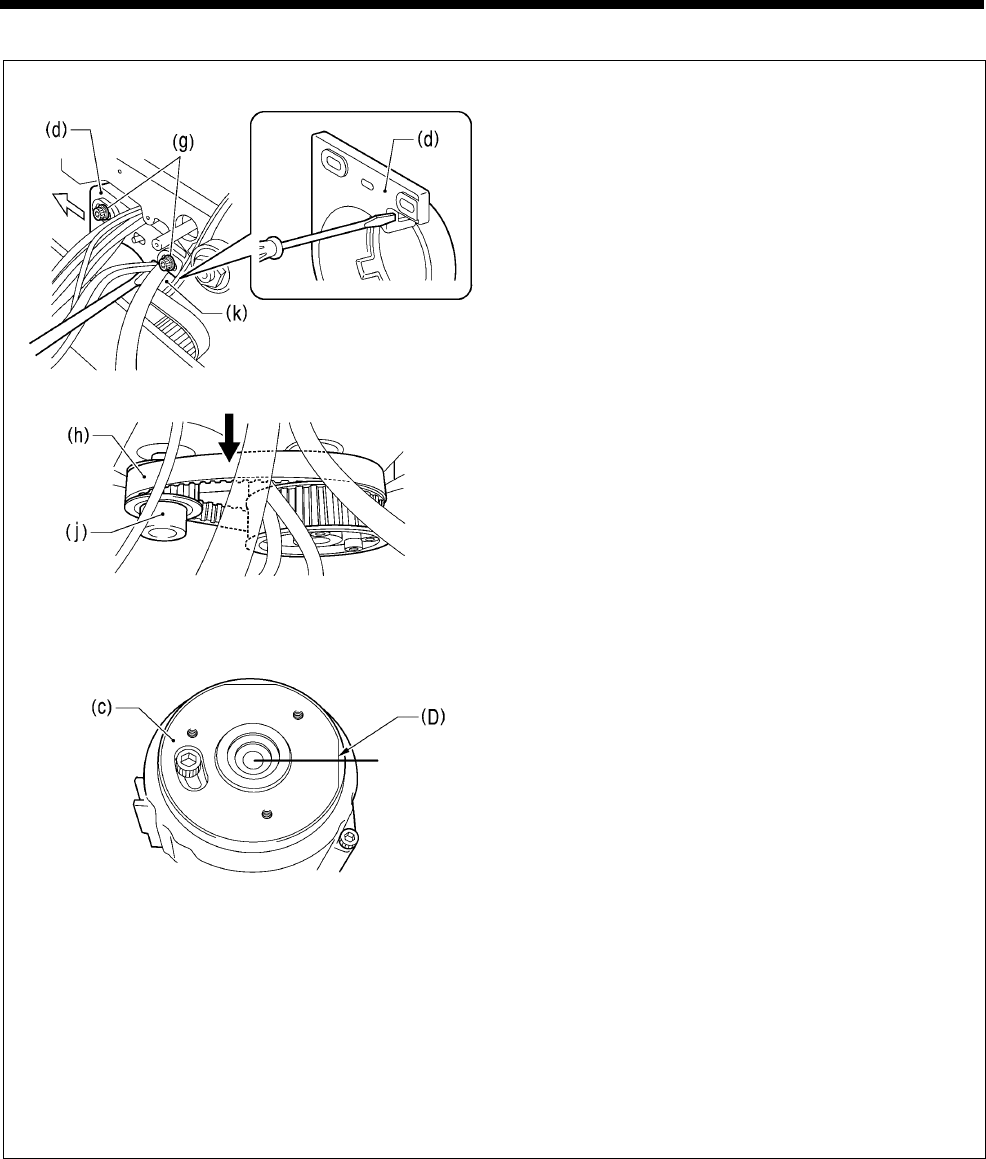 (d)
(g)
(d)
(k)
(h)
(j)
(c)
(D)