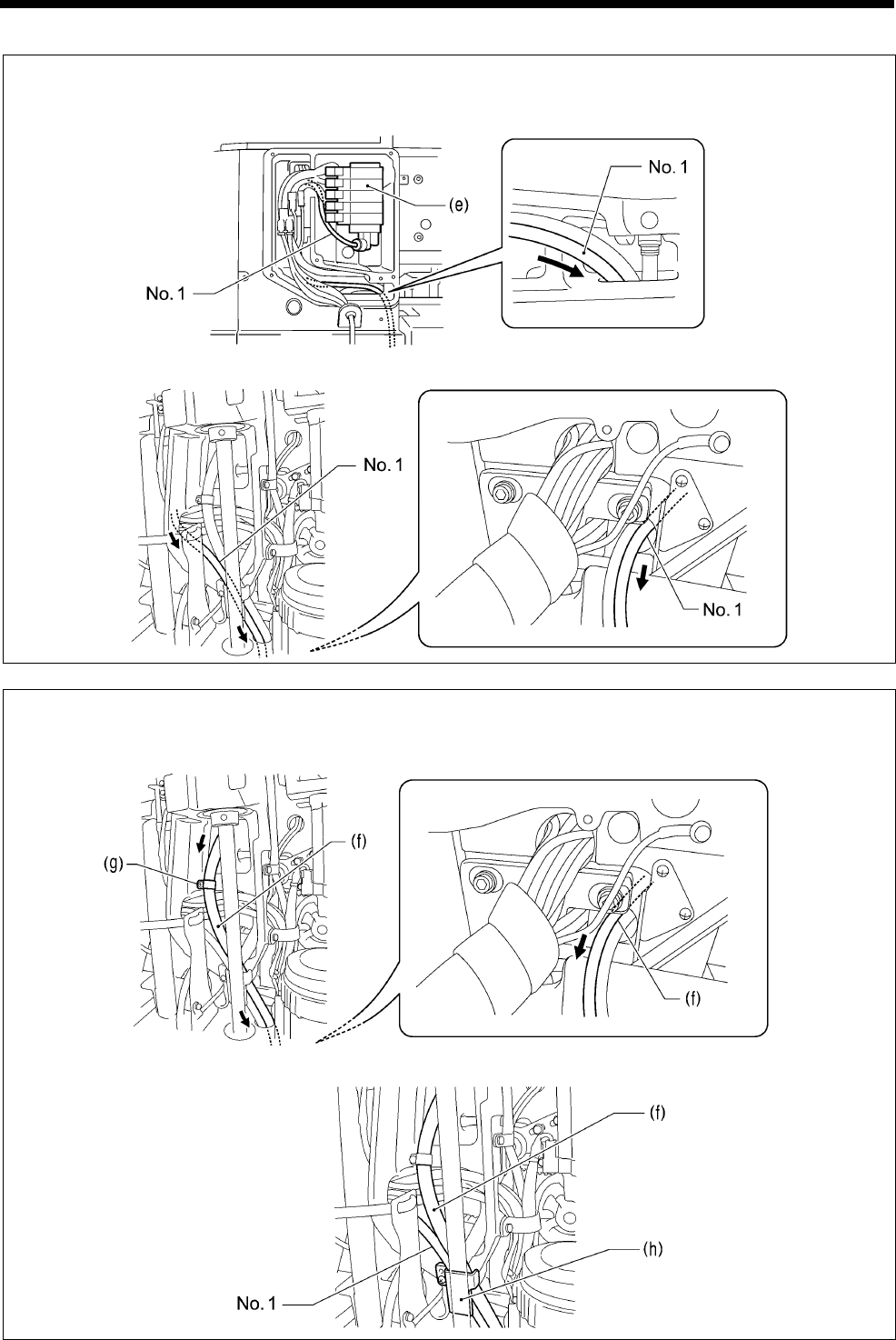 No. 1

(e)

No. 1

No. 1

No. 1

(g)

(f)

(f)

(f)

(h)

No. 1