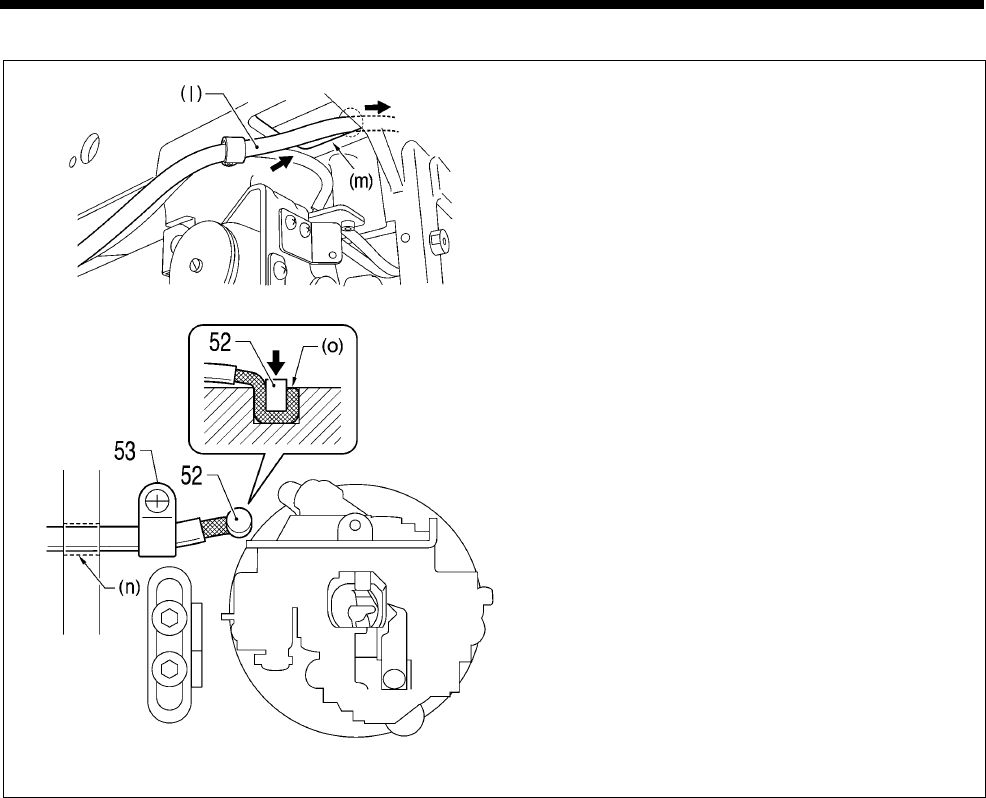 (l)
(m)
52
(o)
53
52
(n)